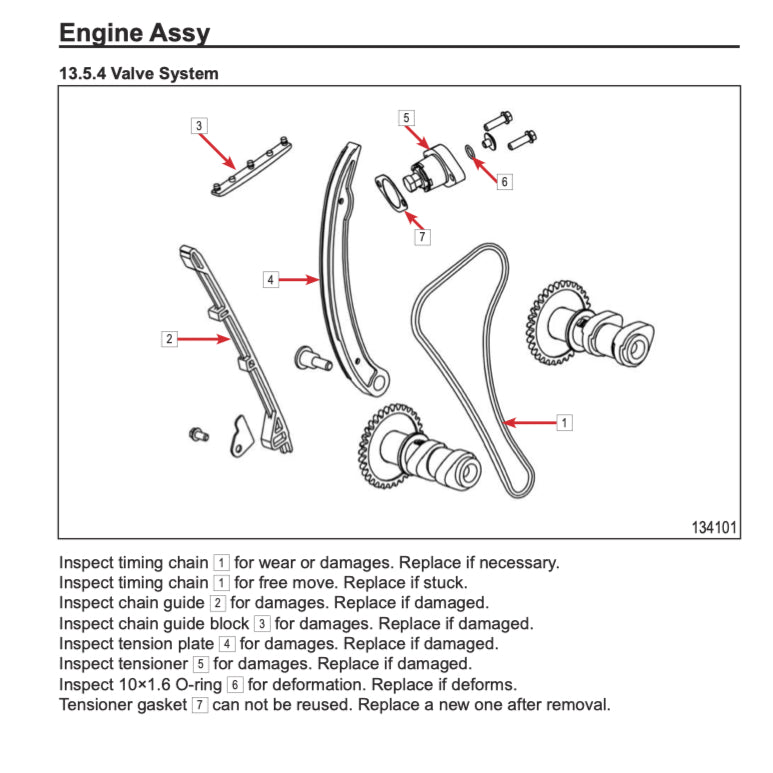 Engine Assy

13.5.4 Valve System

3

5

6

7

4

2

1

134101

Inspect timing chain 1 for wear or damages. Replace if necessary.
Inspect timing chain 1 for free move. Replace if stuck.
Inspect chain guide 2 for damages. Replace if damaged.
Inspect chain guide block 3 for damages. Replace if damaged.
Inspect tension plate 4 for damages. Replace if damaged.
Inspect tensioner 5 for damages. Replace if damaged.
Inspect 10×1.6 O-ring 6 for deformation. Replace if deforms.
Tensioner gasket 7 can not be reused. Replace a new one after removal.