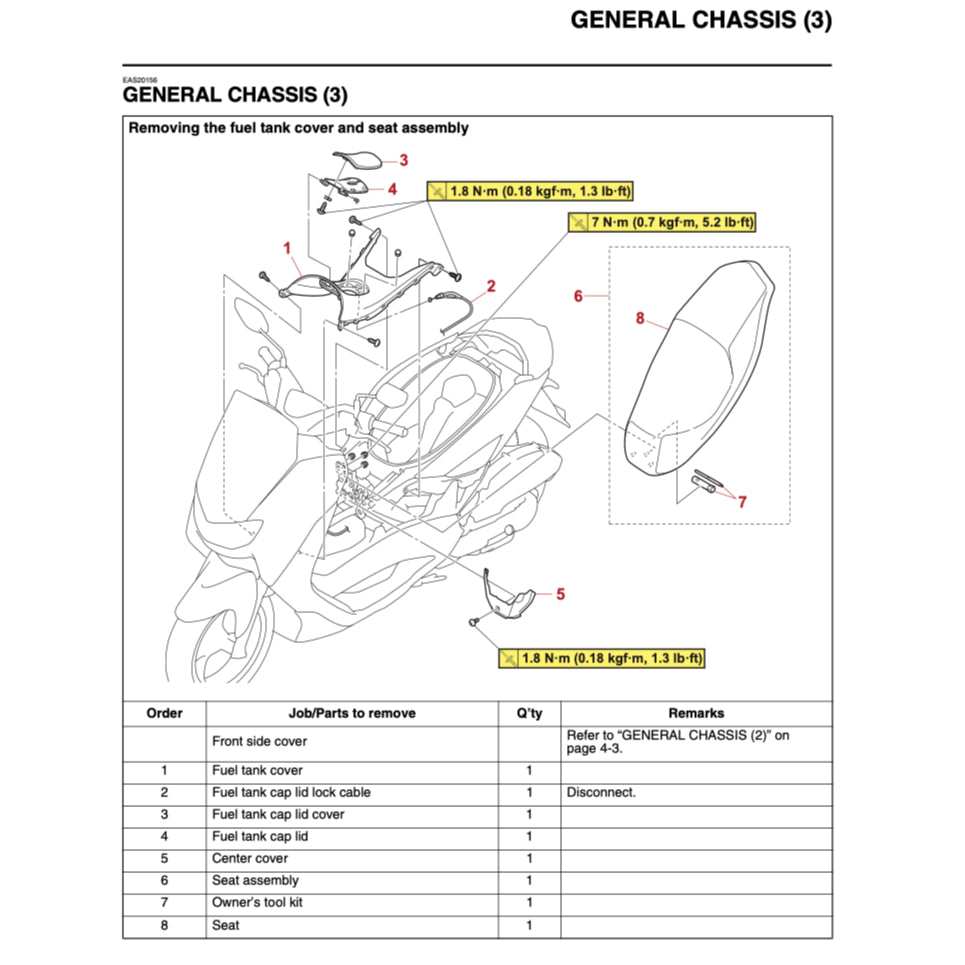 GENERAL CHASSIS (3)

EAS20156
GENERAL CHASSIS (3)

Removing the fuel tank cover and seat assembly

3
4
1.8 N·m (0.18 kgf·m, 1.3 lb·ft)
7 N·m (0.7 kgf·m, 5.2 lb·ft)
1
2
6
8
7
5
1.8 N·m (0.18 kgf·m, 1.3 lb·ft)

| Order | Job/Parts to remove | Q'ty | Remarks |
|---|---|---|---|
| | Front side cover | | Refer to "GENERAL CHASSIS (2)" on page 4-3. |
| 1 | Fuel tank cover | 1 | |
| 2 | Fuel tank cap lid lock cable | 1 | Disconnect. |
| 3 | Fuel tank cap lid cover | 1 | |
| 4 | Fuel tank cap lid | 1 | |
| 5 | Center cover | 1 | |
| 6 | Seat assembly | 1 | |
| 7 | Owner's tool kit | 1 | |
| 8 | Seat | 1 | |