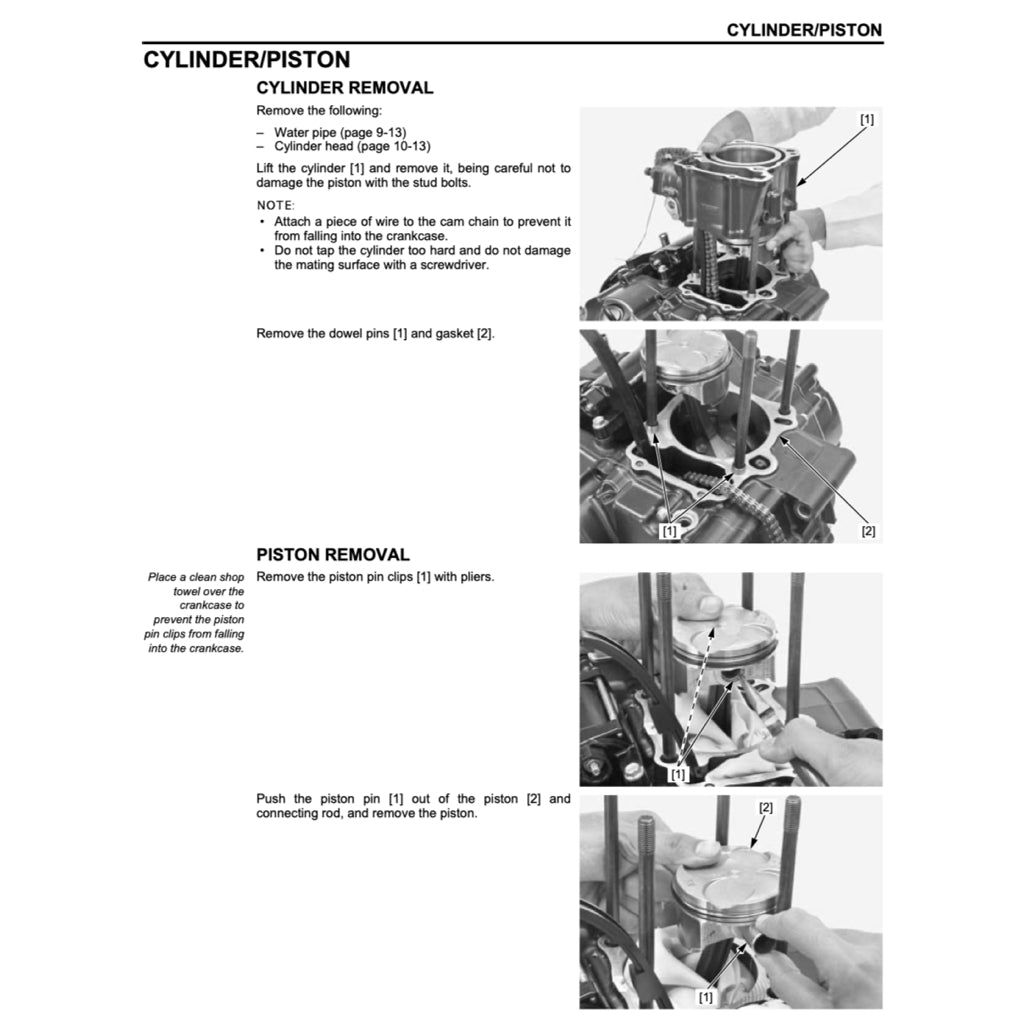 CYLINDER/PISTON

CYLINDER/PISTON

CYLINDER REMOVAL

Remove the following:

– Water pipe (page 9-13)
– Cylinder head (page 10-13)

Lift the cylinder [1] and remove it, being careful not to damage the piston with the stud bolts.

NOTE:
• Attach a piece of wire to the cam chain to prevent it from falling into the crankcase.
• Do not tap the cylinder too hard and do not damage the mating surface with a screwdriver.

[1]

Remove the dowel pins [1] and gasket [2].

[1]

[2]

PISTON REMOVAL

Place a clean shop towel over the crankcase to prevent the piston pin clips from falling into the crankcase.

Remove the piston pin clips [1] with pliers.

[1]

Push the piston pin [1] out of the piston [2] and connecting rod, and remove the piston.

[2]

[1]