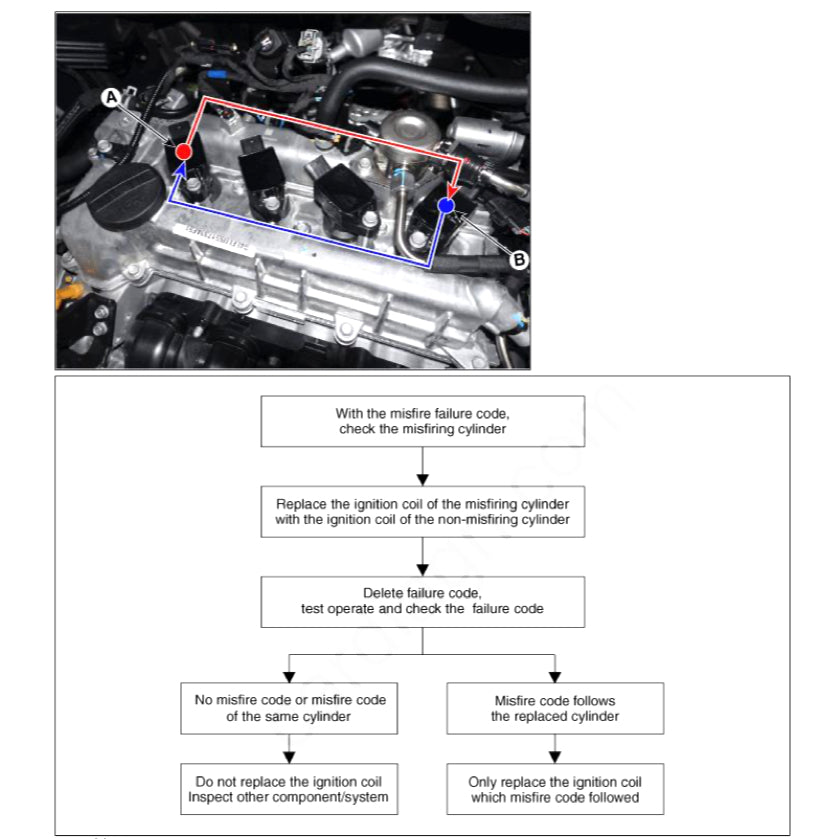 A

B

With the misfire failure code, check the misfiring cylinder

Replace the ignition coil of the misfiring cylinder with the ignition coil of the non-misfiring cylinder

Delete failure code, test operate and check the failure code

No misfire code or misfire code of the same cylinder

Do not replace the ignition coil Inspect other component/system

Misfire code follows the replaced cylinder

Only replace the ignition coil which misfire code followed