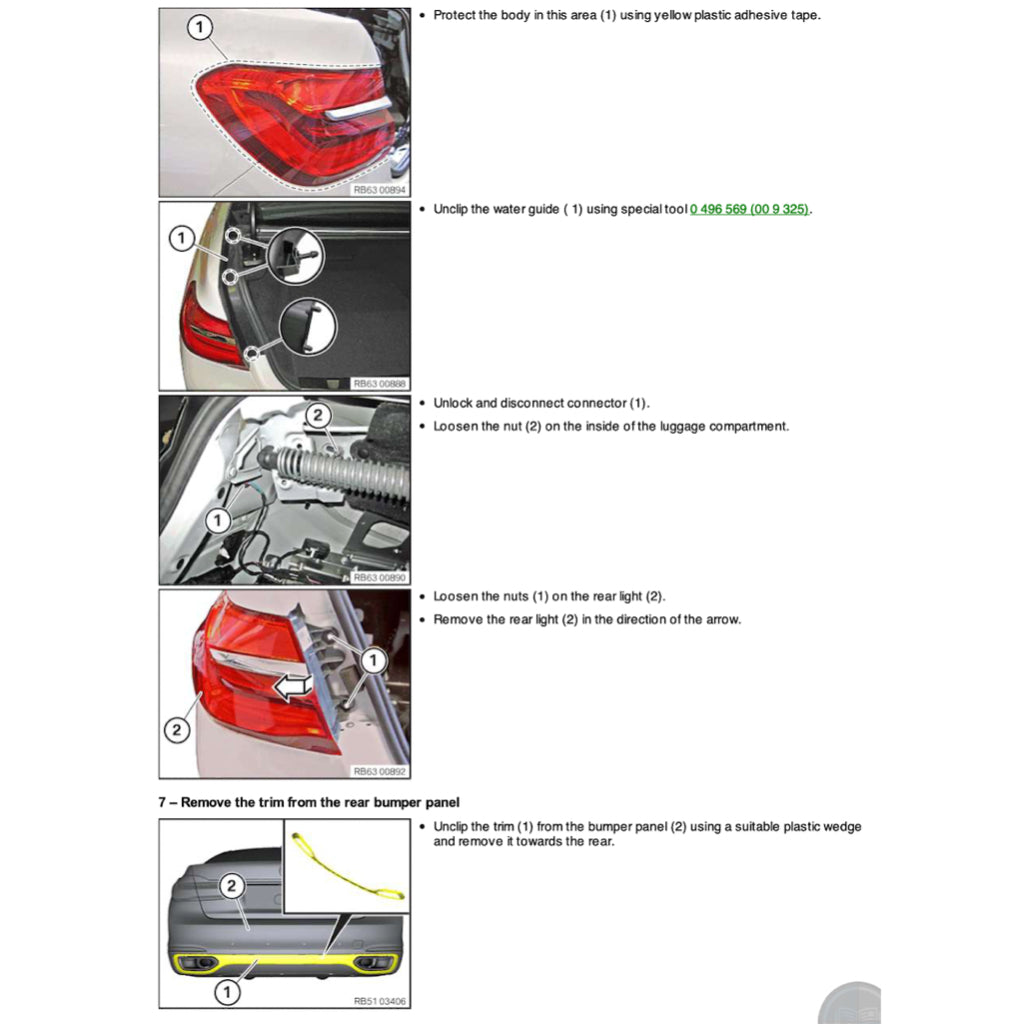 1

RB63 00894

• Protect the body in this area (1) using yellow plastic adhesive tape.

1

RB63 00888

• Unclip the water guide ( 1) using special tool 0 496 569 (00 9 325).

2

1

RB63 00890

• Unlock and disconnect connector (1).

• Loosen the nut (2) on the inside of the luggage compartment.

1

2

RB63 00892

• Loosen the nuts (1) on the rear light (2).

• Remove the rear light (2) in the direction of the arrow.

7 – Remove the trim from the rear bumper panel

2

1

RB51 03406

• Unclip the trim (1) from the bumper panel (2) using a suitable plastic wedge and remove it towards the rear.