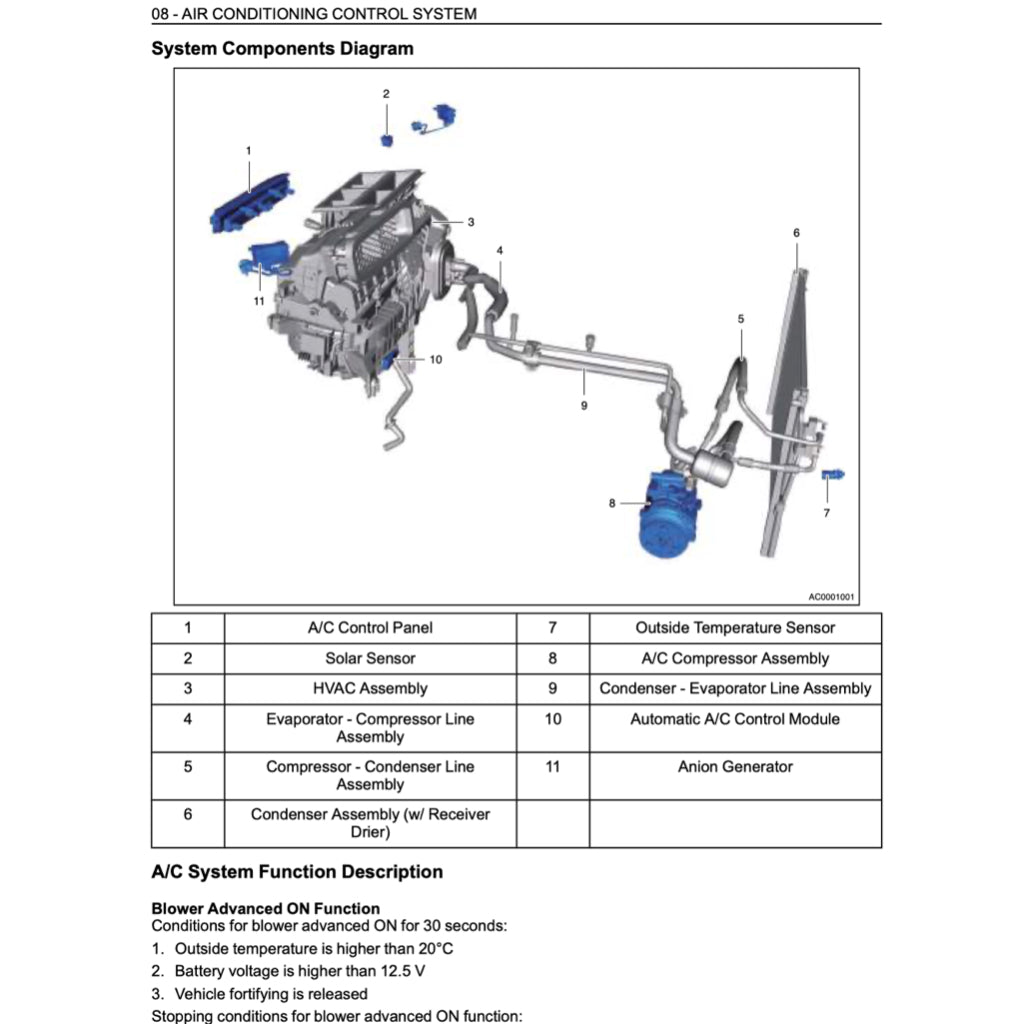 08 - AIR CONDITIONING CONTROL SYSTEM

System Components Diagram

2
1
3
4
6
11
5
10
9
8
7
AC0001001

| 1 | A/C Control Panel | 7 | Outside Temperature Sensor |
|---|---|---|---|
| 2 | Solar Sensor | 8 | A/C Compressor Assembly |
| 3 | HVAC Assembly | 9 | Condenser - Evaporator Line Assembly |
| 4 | Evaporator - Compressor Line Assembly | 10 | Automatic A/C Control Module |
| 5 | Compressor - Condenser Line Assembly | 11 | Anion Generator |
| 6 | Condenser Assembly (w/ Receiver Drier) | | |

A/C System Function Description

Blower Advanced ON Function
Conditions for blower advanced ON for 30 seconds:
1. Outside temperature is higher than 20°C
2. Battery voltage is higher than 12.5 V
3. Vehicle fortifying is released
Stopping conditions for blower advanced ON function: