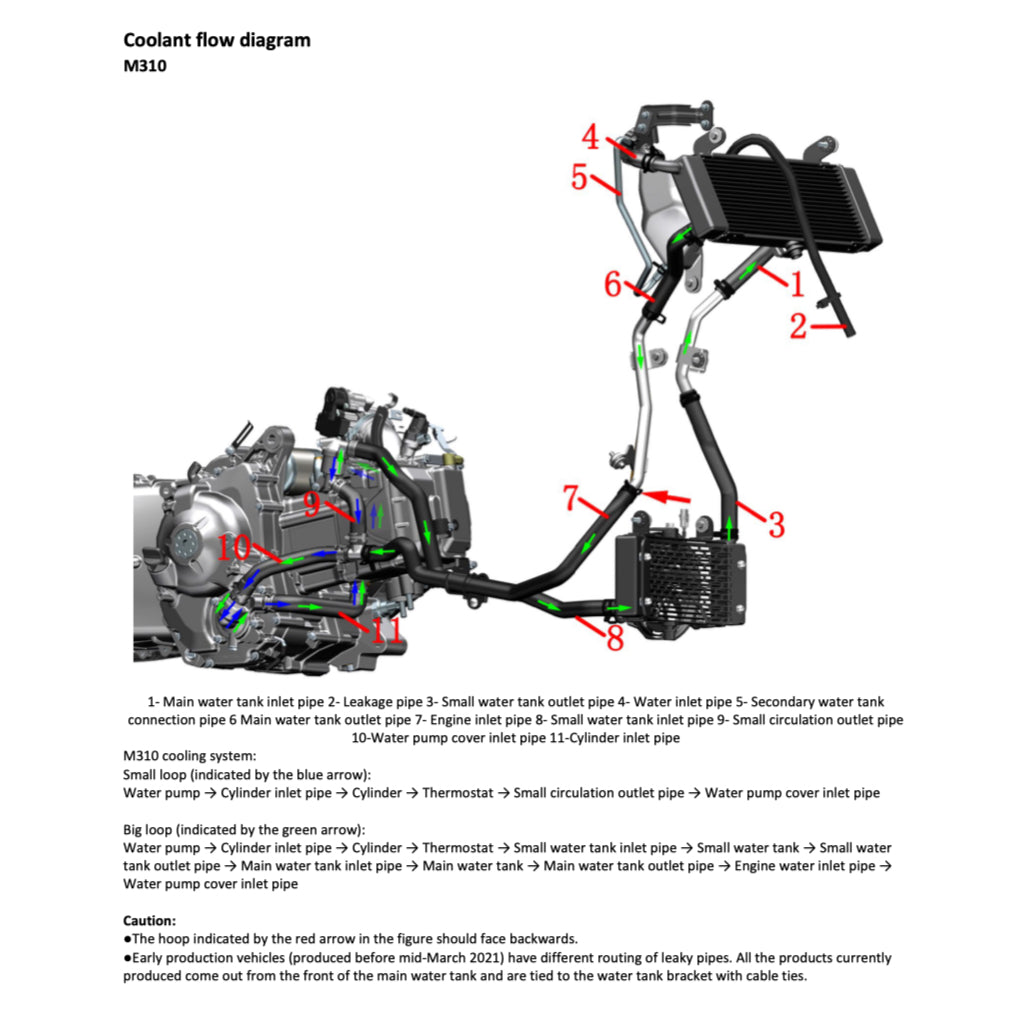 Coolant flow diagram
M310

4
5
6
1
2
7
3
9
10
11
8

1- Main water tank inlet pipe 2- Leakage pipe 3- Small water tank outlet pipe 4- Water inlet pipe 5- Secondary water tank connection pipe 6 Main water tank outlet pipe 7- Engine inlet pipe 8- Small water tank inlet pipe 9- Small circulation outlet pipe 10-Water pump cover inlet pipe 11-Cylinder inlet pipe

M310 cooling system:
Small loop (indicated by the blue arrow):
Water pump → Cylinder inlet pipe → Cylinder → Thermostat → Small circulation outlet pipe → Water pump cover inlet pipe

Big loop (indicated by the green arrow):
Water pump → Cylinder inlet pipe → Cylinder → Thermostat → Small water tank inlet pipe → Small water tank → Small water tank outlet pipe → Main water tank inlet pipe → Main water tank → Main water tank outlet pipe → Engine water inlet pipe → Water pump cover inlet pipe

Caution:
●The hoop indicated by the red arrow in the figure should face backwards.
●Early production vehicles (produced before mid-March 2021) have different routing of leaky pipes. All the products currently produced come out from the front of the main water tank and are tied to the water tank bracket with cable ties.