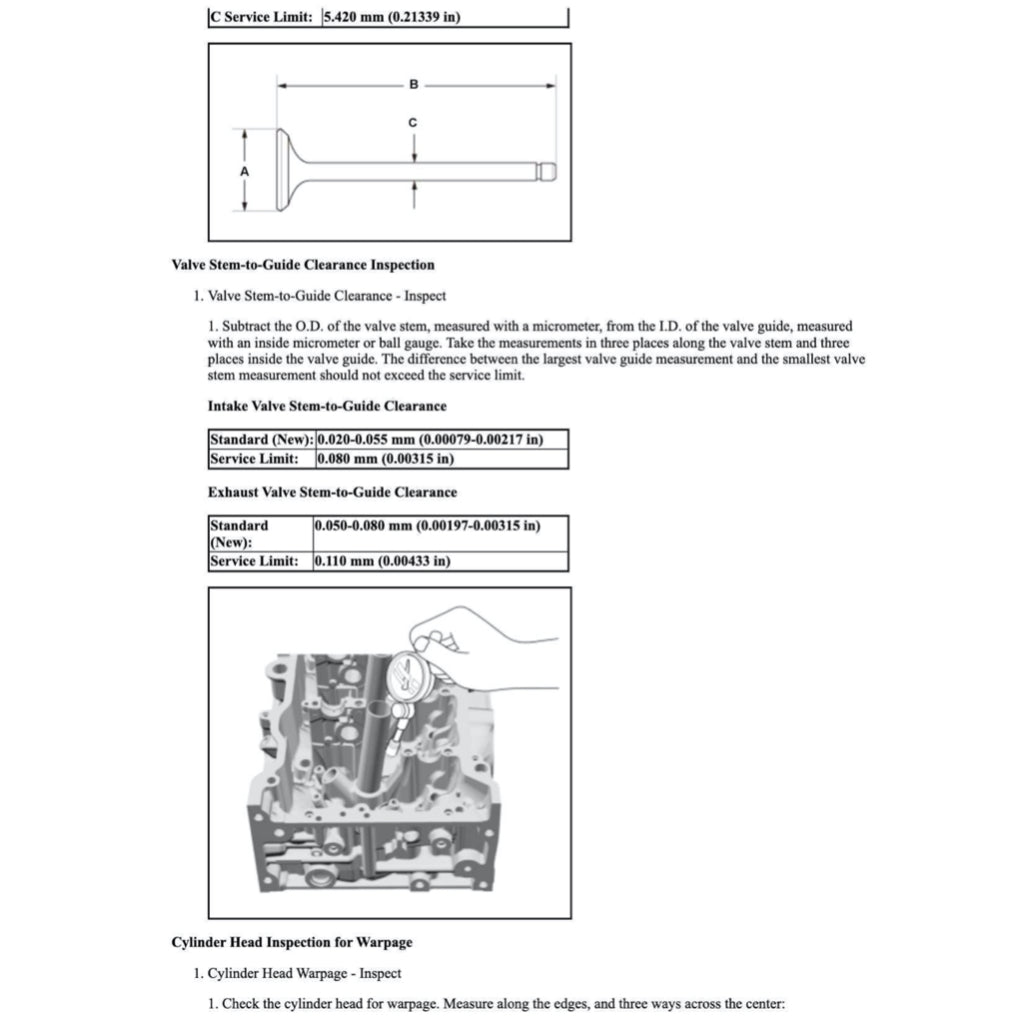 | C Service Limit: | 5.420 mm (0.21339 in) |
|---|---|

B

C

A

Valve Stem-to-Guide Clearance Inspection

1. Valve Stem-to-Guide Clearance - Inspect

1. Subtract the O.D. of the valve stem, measured with a micrometer, from the I.D. of the valve guide, measured with an inside micrometer or ball gauge. Take the measurements in three places along the valve stem and three places inside the valve guide. The difference between the largest valve guide measurement and the smallest valve stem measurement should not exceed the service limit.

Intake Valve Stem-to-Guide Clearance

| Standard (New): | 0.020-0.055 mm (0.00079-0.00217 in) |
|---|---|
| Service Limit: | 0.080 mm (0.00315 in) |

Exhaust Valve Stem-to-Guide Clearance

| Standard (New): | 0.050-0.080 mm (0.00197-0.00315 in) |
|---|---|
| Service Limit: | 0.110 mm (0.00433 in) |

Cylinder Head Inspection for Warpage

1. Cylinder Head Warpage - Inspect

1. Check the cylinder head for warpage. Measure along the edges, and three ways across the center: