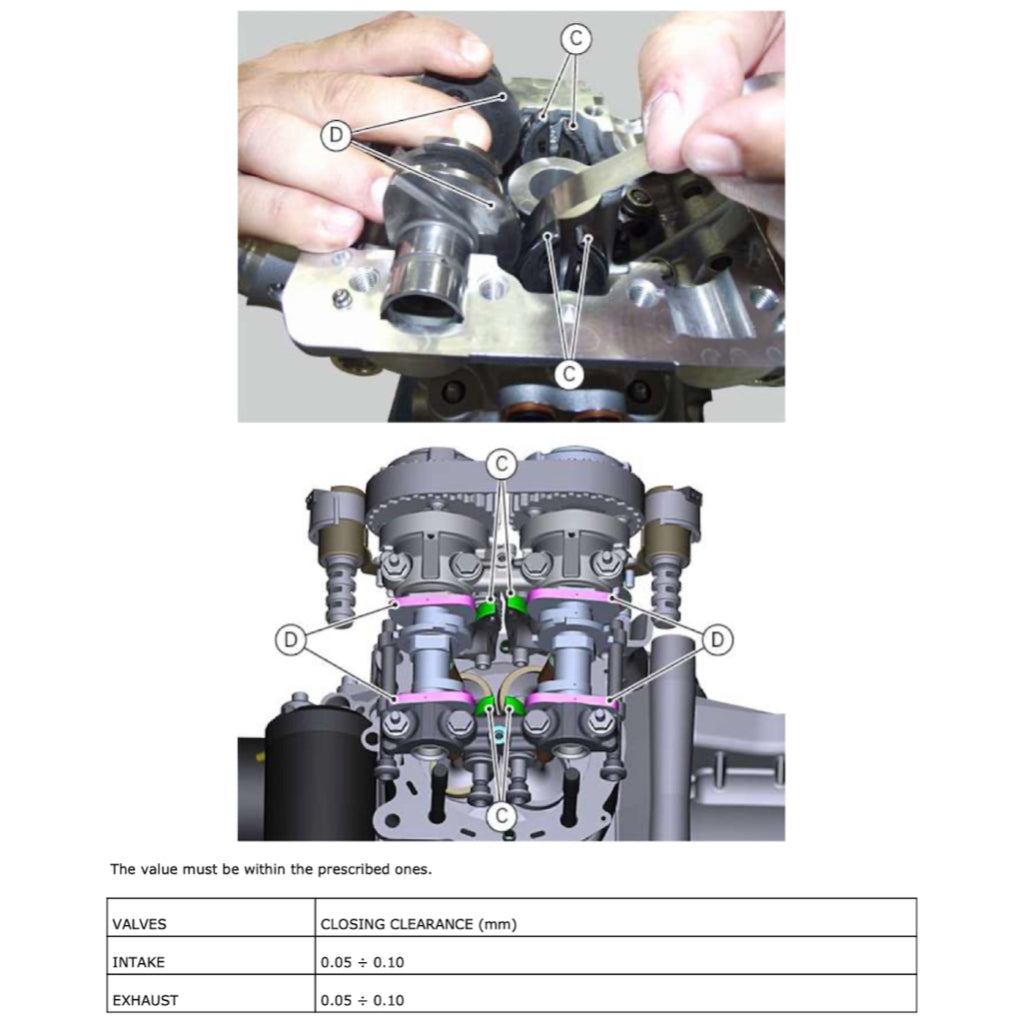 C
D
C
C
D
D
C

The value must be within the prescribed ones.

| VALVES | CLOSING CLEARANCE (mm) |
|---|---|
| INTAKE | 0.05 ÷ 0.10 |
| EXHAUST | 0.05 ÷ 0.10 |