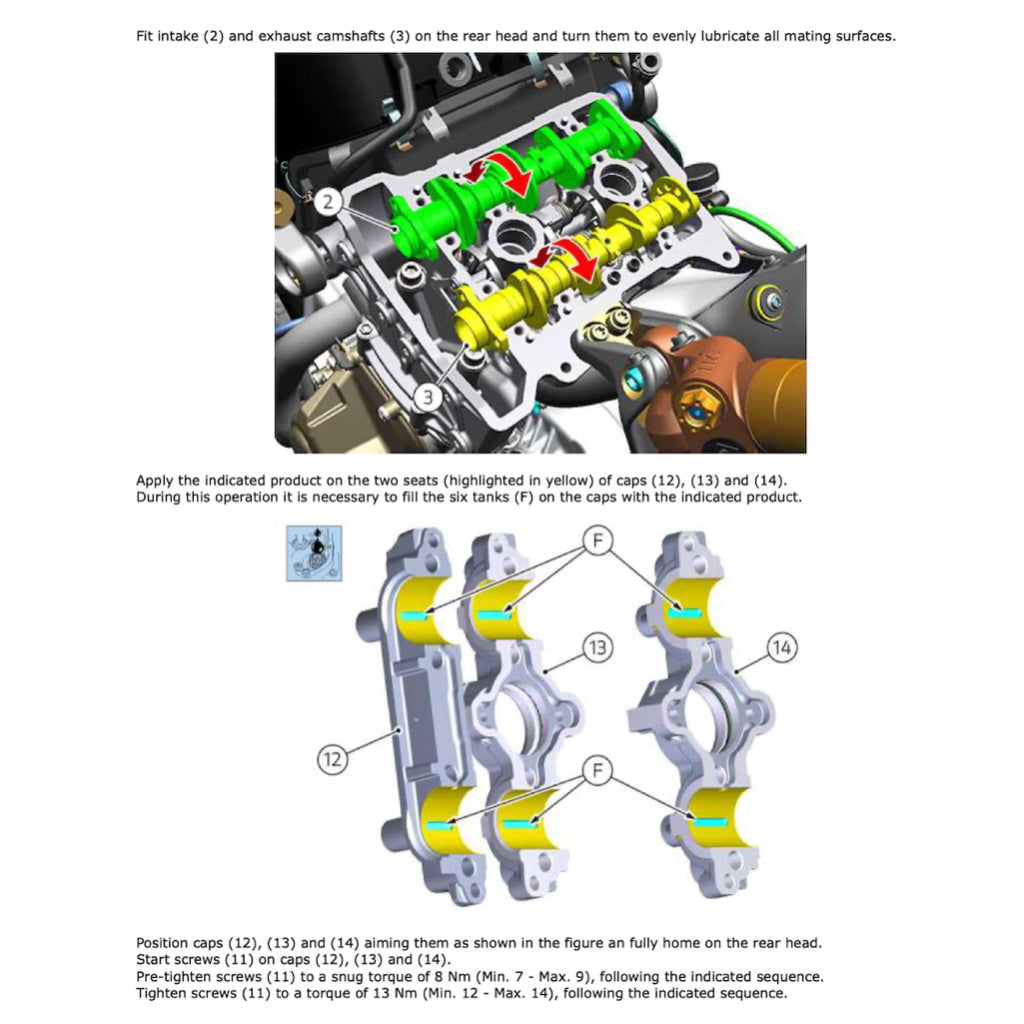 Fit intake (2) and exhaust camshafts (3) on the rear head and turn them to evenly lubricate all mating surfaces.

2

3

Apply the indicated product on the two seats (highlighted in yellow) of caps (12), (13) and (14).
During this operation it is necessary to fill the six tanks (F) on the caps with the indicated product.

F

13

14

12

F

Position caps (12), (13) and (14) aiming them as shown in the figure an fully home on the rear head.
Start screws (11) on caps (12), (13) and (14).
Pre-tighten screws (11) to a snug torque of 8 Nm (Min. 7 - Max. 9), following the indicated sequence.
Tighten screws (11) to a torque of 13 Nm (Min. 12 - Max. 14), following the indicated sequence.