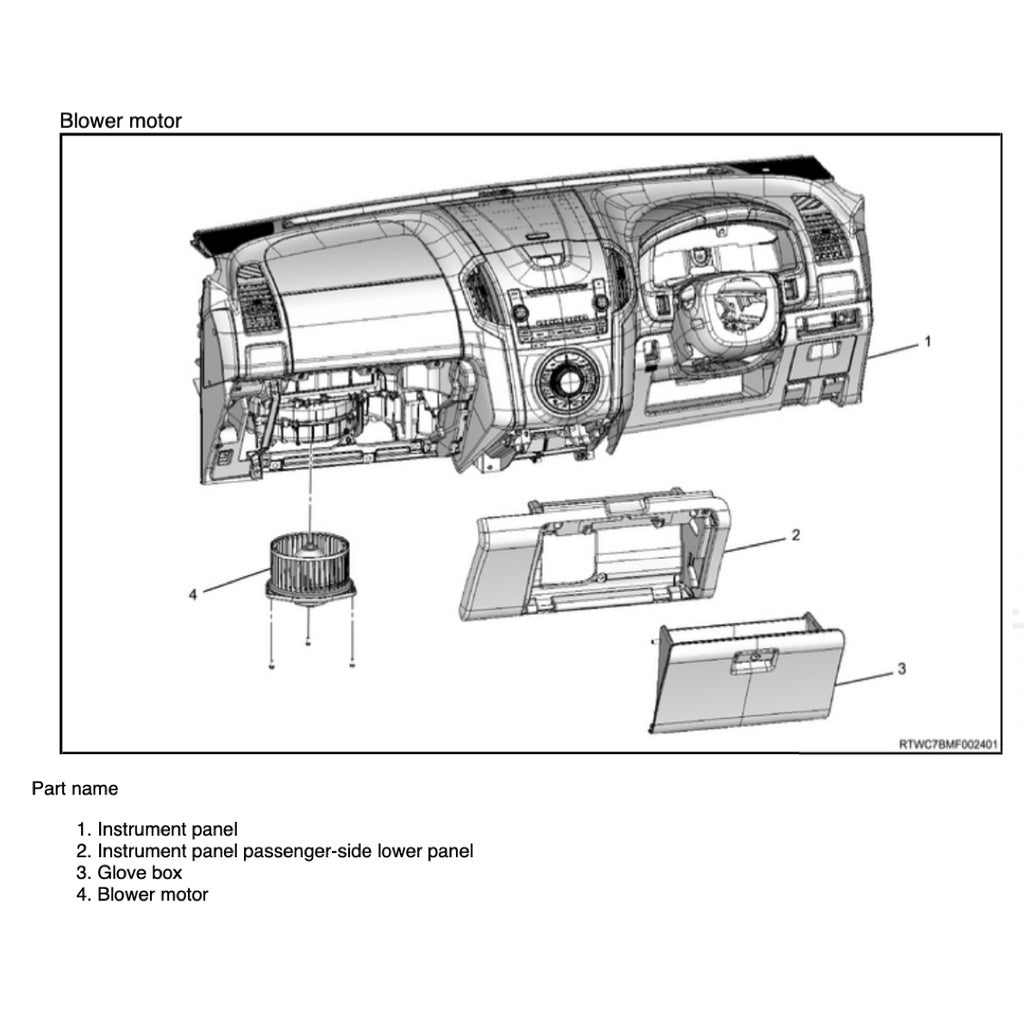 Blower motor

1

2

4

3

RTWC7BMF002401

Part name

1. Instrument panel
2. Instrument panel passenger-side lower panel
3. Glove box
4. Blower motor