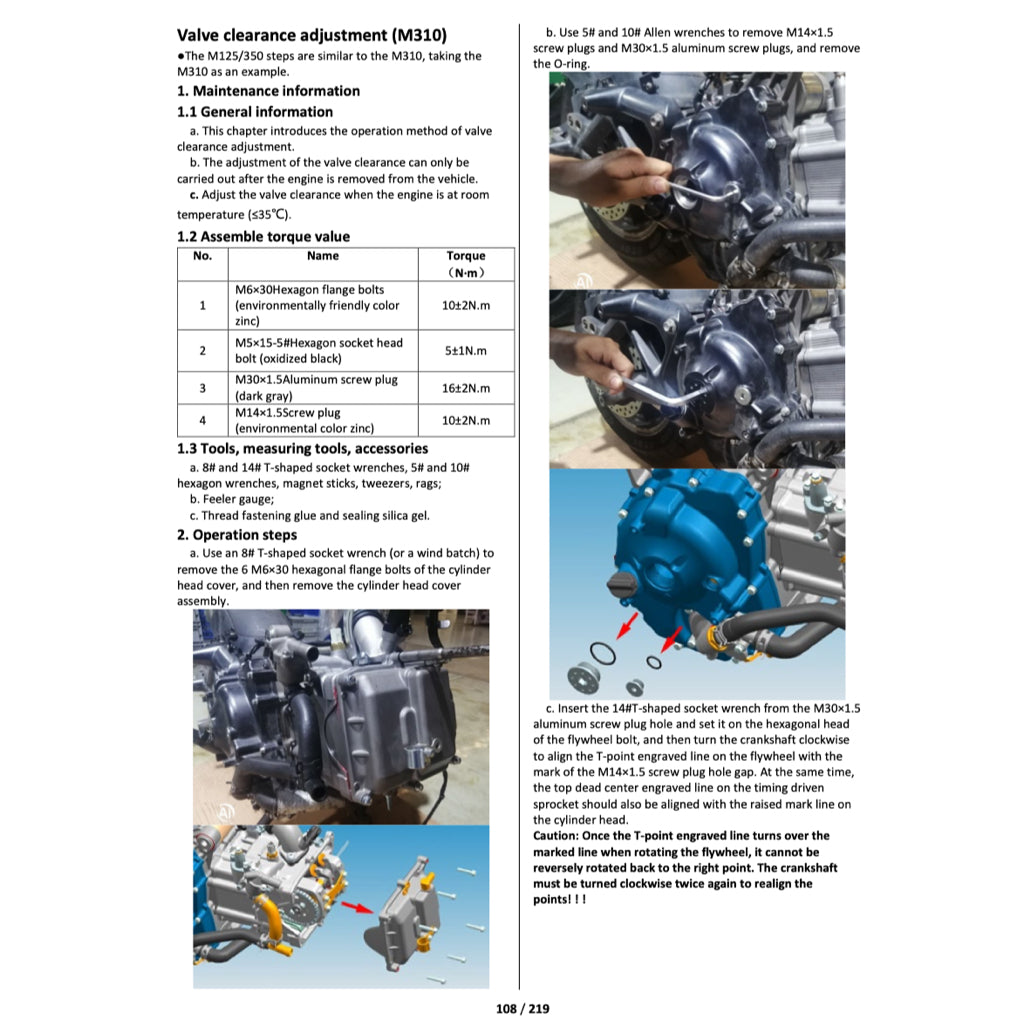 Valve clearance adjustment (M310)

●The M125/350 steps are similar to the M310, taking the M310 as an example.

1. Maintenance information

1.1 General information

a. This chapter introduces the operation method of valve clearance adjustment.

b. The adjustment of the valve clearance can only be carried out after the engine is removed from the vehicle.

c. Adjust the valve clearance when the engine is at room temperature (≤35℃).

1.2 Assemble torque value

| No. | Name | Torque (N·m) |
|---|---|---|
| 1 | M6×30Hexagon flange bolts (environmentally friendly color zinc) | 10±2N.m |
| 2 | M5×15-5#Hexagon socket head bolt (oxidized black) | 5±1N.m |
| 3 | M30×1.5Aluminum screw plug (dark gray) | 16±2N.m |
| 4 | M14×1.5Screw plug (environmental color zinc) | 10±2N.m |

1.3 Tools, measuring tools, accessories

a. 8# and 14# T-shaped socket wrenches, 5# and 10# hexagon wrenches, magnet sticks, tweezers, rags;

b. Feeler gauge;

c. Thread fastening glue and sealing silica gel.

2. Operation steps

a. Use an 8# T-shaped socket wrench (or a wind batch) to remove the 6 M6×30 hexagonal flange bolts of the cylinder head cover, and then remove the cylinder head cover assembly.

b. Use 5# and 10# Allen wrenches to remove M14×1.5 screw plugs and M30×1.5 aluminum screw plugs, and remove the O-ring.

c. Insert the 14#T-shaped socket wrench from the M30×1.5 aluminum screw plug hole and set it on the hexagonal head of the flywheel bolt, and then turn the crankshaft clockwise to align the T-point engraved line on the flywheel with the mark of the M14×1.5 screw plug hole gap. At the same time, the top dead center engraved line on the timing driven sprocket should also be aligned with the raised mark line on the cylinder head.

Caution: Once the T-point engraved line turns over the marked line when rotating the flywheel, it cannot be reversely rotated back to the right point. The crankshaft must be turned clockwise twice again to realign the points! ! !

108 / 219