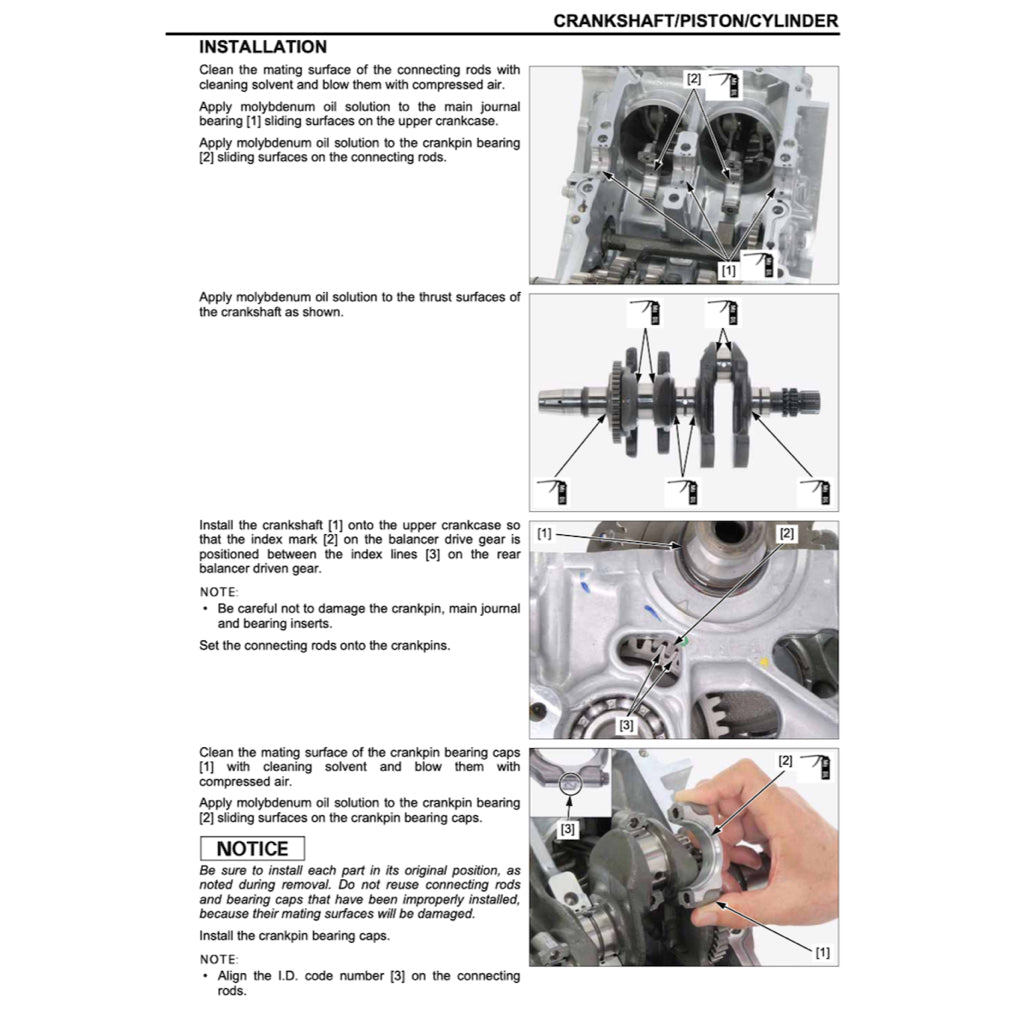 CRANKSHAFT/PISTON/CYLINDER

INSTALLATION

Clean the mating surface of the connecting rods with cleaning solvent and blow them with compressed air.

Apply molybdenum oil solution to the main journal bearing [1] sliding surfaces on the upper crankcase.

Apply molybdenum oil solution to the crankpin bearing [2] sliding surfaces on the connecting rods.

[2]

[1]

Apply molybdenum oil solution to the thrust surfaces of the crankshaft as shown.

Install the crankshaft [1] onto the upper crankcase so that the index mark [2] on the balancer drive gear is positioned between the index lines [3] on the rear balancer driven gear.

NOTE:
• Be careful not to damage the crankpin, main journal and bearing inserts.

Set the connecting rods onto the crankpins.

[1]

[2]

[3]

Clean the mating surface of the crankpin bearing caps [1] with cleaning solvent and blow them with compressed air.

Apply molybdenum oil solution to the crankpin bearing [2] sliding surfaces on the crankpin bearing caps.

NOTICE

Be sure to install each part in its original position, as noted during removal. Do not reuse connecting rods and bearing caps that have been improperly installed, because their mating surfaces will be damaged.

Install the crankpin bearing caps.

NOTE:
• Align the I.D. code number [3] on the connecting rods.

[2]

[3]

[1]