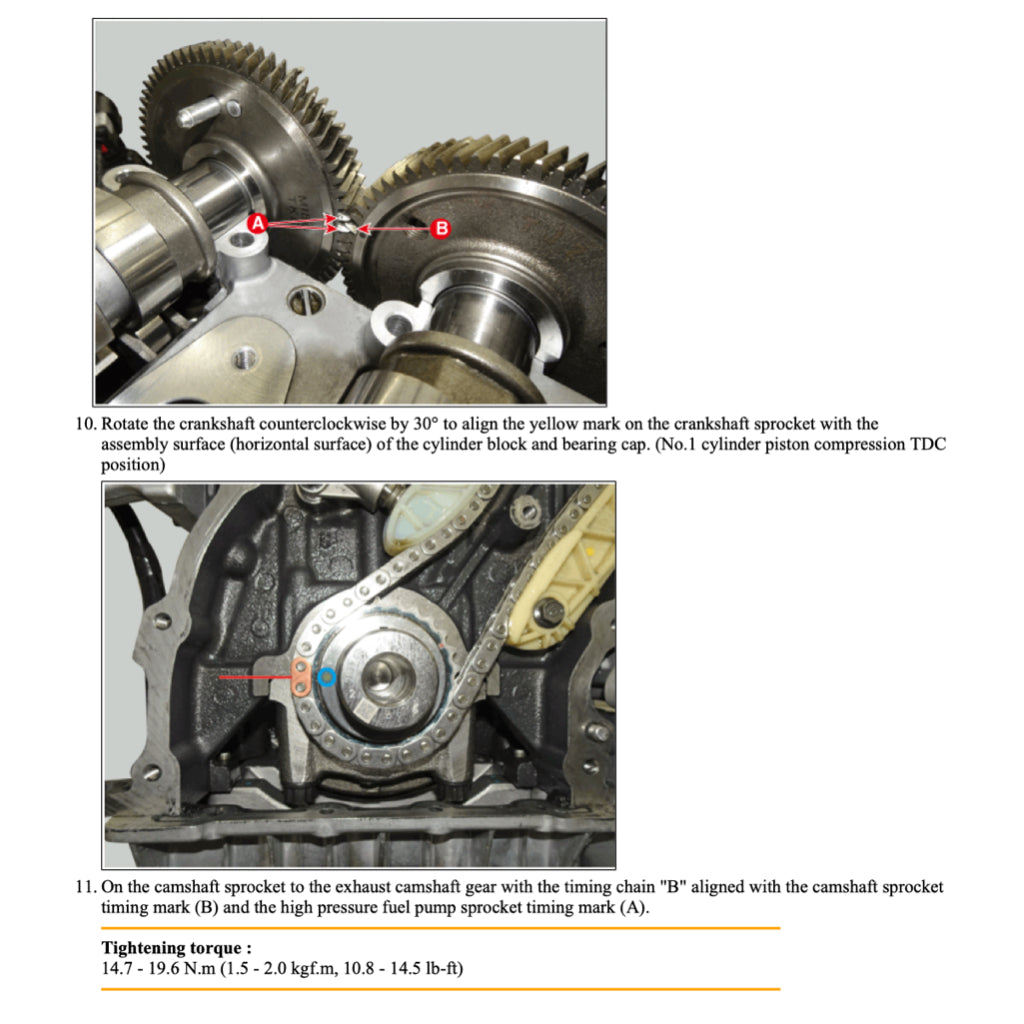 A

B

10. Rotate the crankshaft counterclockwise by 30° to align the yellow mark on the crankshaft sprocket with the assembly surface (horizontal surface) of the cylinder block and bearing cap. (No.1 cylinder piston compression TDC position)

11. On the camshaft sprocket to the exhaust camshaft gear with the timing chain "B" aligned with the camshaft sprocket timing mark (B) and the high pressure fuel pump sprocket timing mark (A).

**Tightening torque :**
14.7 - 19.6 N.m (1.5 - 2.0 kgf.m, 10.8 - 14.5 lb-ft)