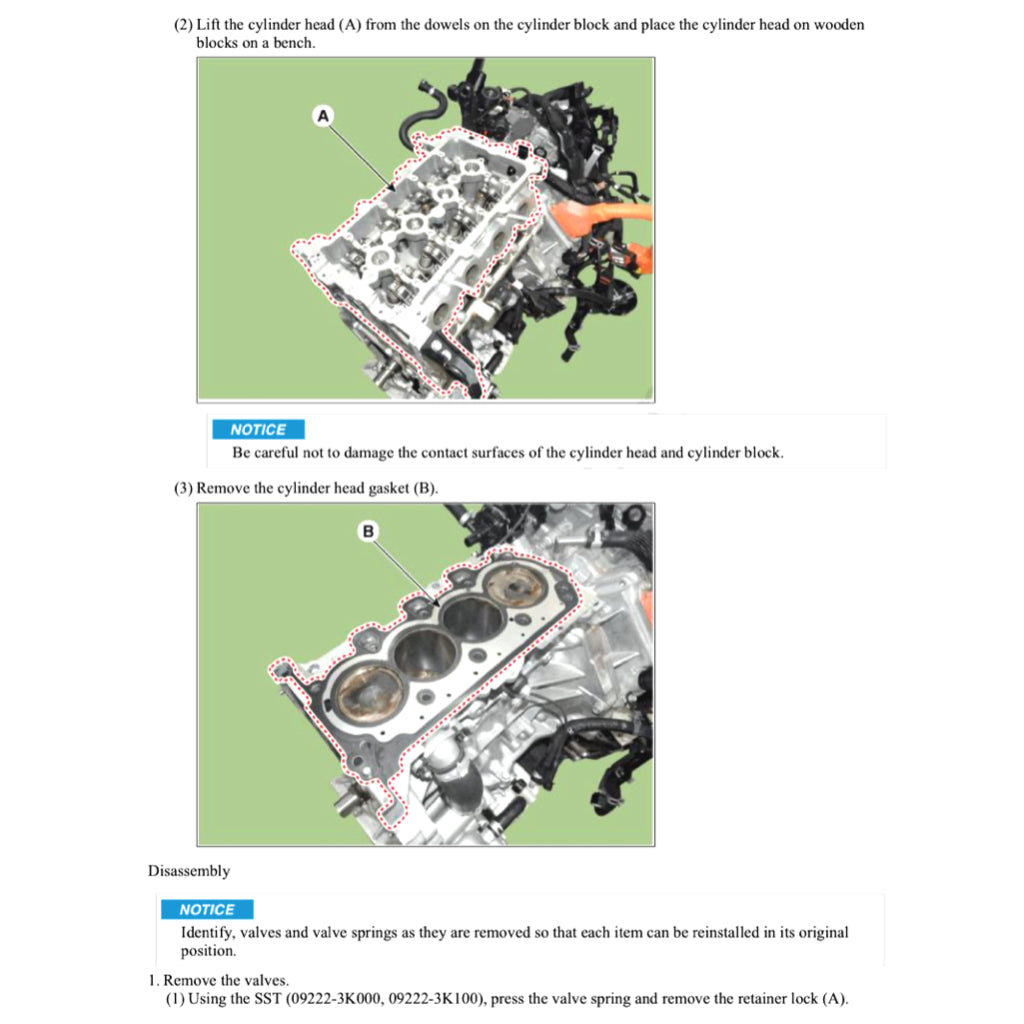 (2) Lift the cylinder head (A) from the dowels on the cylinder block and place the cylinder head on wooden blocks on a bench.

A

NOTICE
Be careful not to damage the contact surfaces of the cylinder head and cylinder block.

(3) Remove the cylinder head gasket (B).

B

Disassembly

NOTICE
Identify, valves and valve springs as they are removed so that each item can be reinstalled in its original position.

1. Remove the valves.
(1) Using the SST (09222-3K000, 09222-3K100), press the valve spring and remove the retainer lock (A).