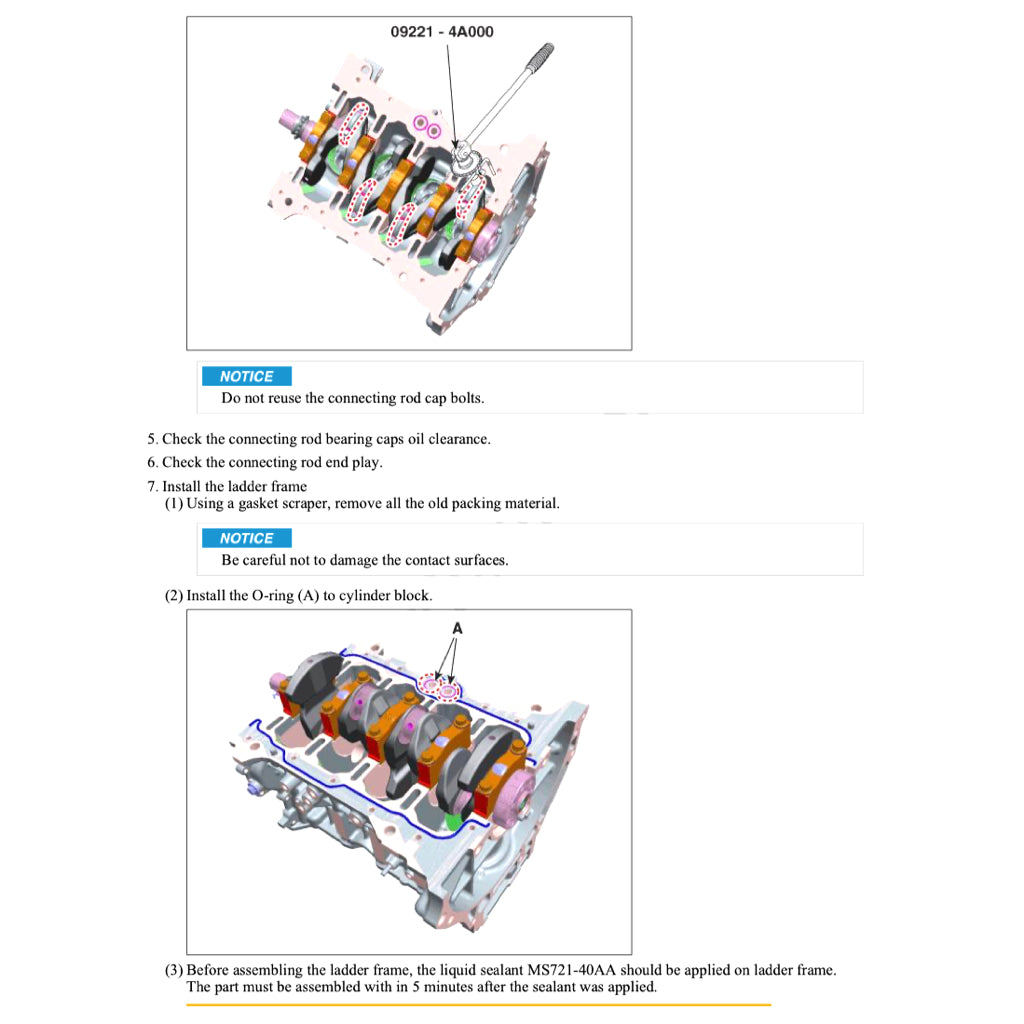 09221 - 4A000

NOTICE
Do not reuse the connecting rod cap bolts.

5. Check the connecting rod bearing caps oil clearance.
6. Check the connecting rod end play.
7. Install the ladder frame
(1) Using a gasket scraper, remove all the old packing material.

NOTICE
Be careful not to damage the contact surfaces.

(2) Install the O-ring (A) to cylinder block.

A

(3) Before assembling the ladder frame, the liquid sealant MS721-40AA should be applied on ladder frame. The part must be assembled with in 5 minutes after the sealant was applied.