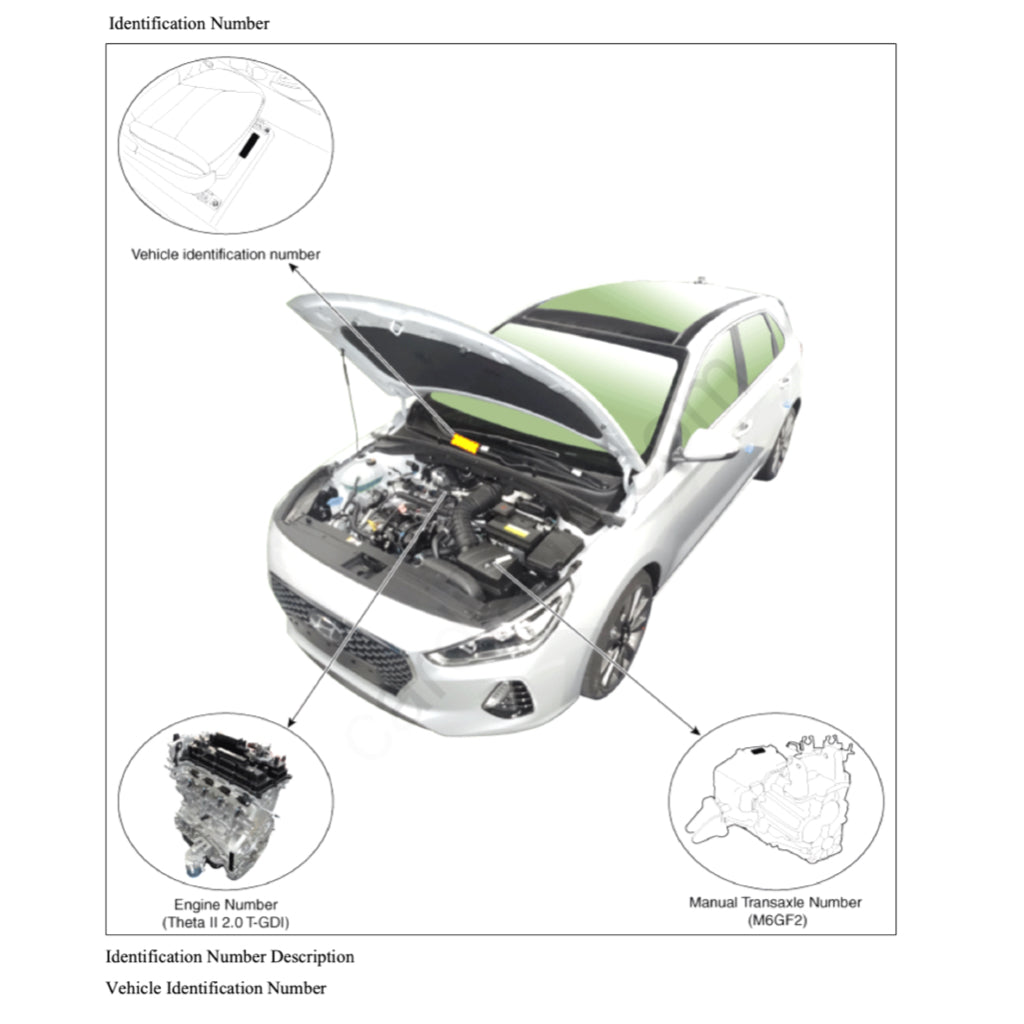 Identification Number

Vehicle identification number

Engine Number
(Theta II 2.0 T-GDI)

Manual Transaxle Number
(M6GF2)

Identification Number Description

Vehicle Identification Number