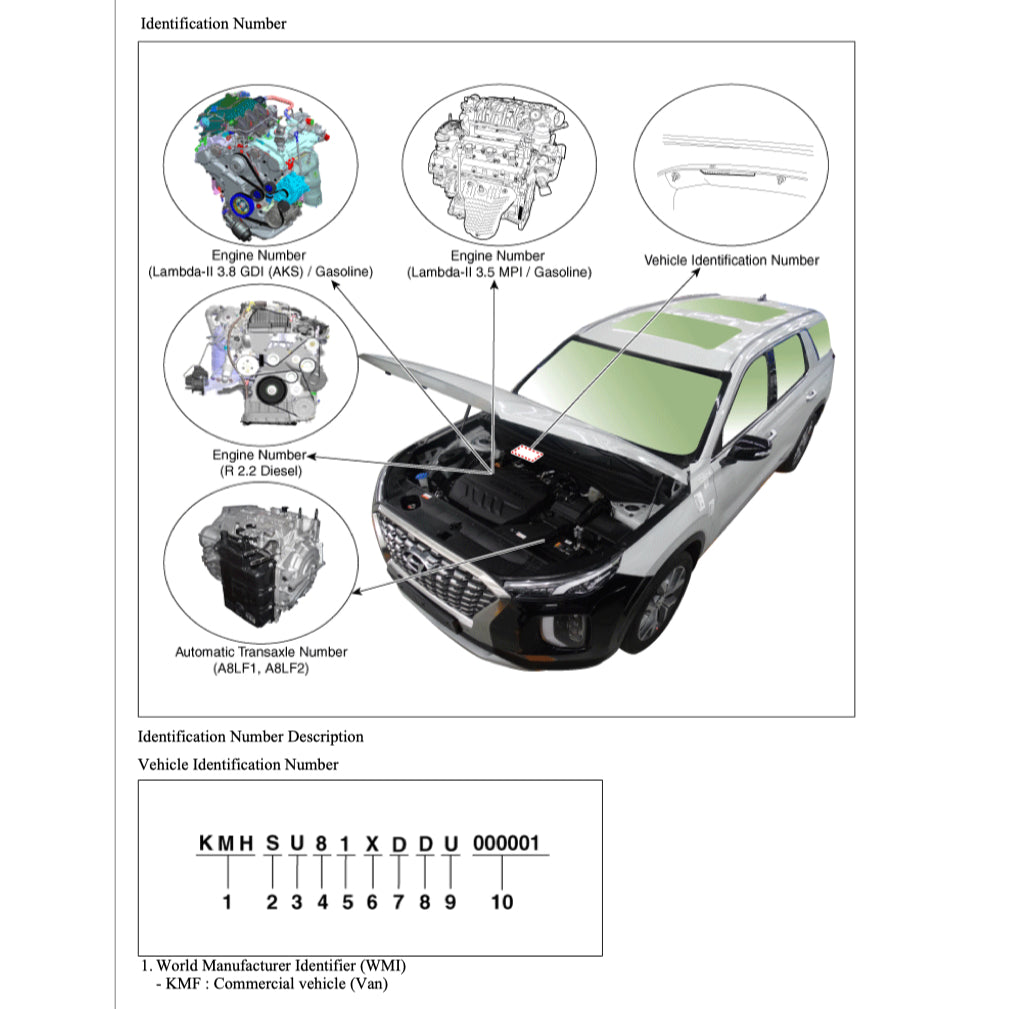 Identification Number

Engine Number
(Lambda-II 3.8 GDI (AKS) / Gasoline)

Engine Number
(Lambda-II 3.5 MPI / Gasoline)

Vehicle Identification Number

Engine Number
(R 2.2 Diesel)

Automatic Transaxle Number
(A8LF1, A8LF2)

Identification Number Description

Vehicle Identification Number

KMH S U 8 1 X D D U 000001

1 2 3 4 5 6 7 8 9 10

1. World Manufacturer Identifier (WMI)
- KMF : Commercial vehicle (Van)