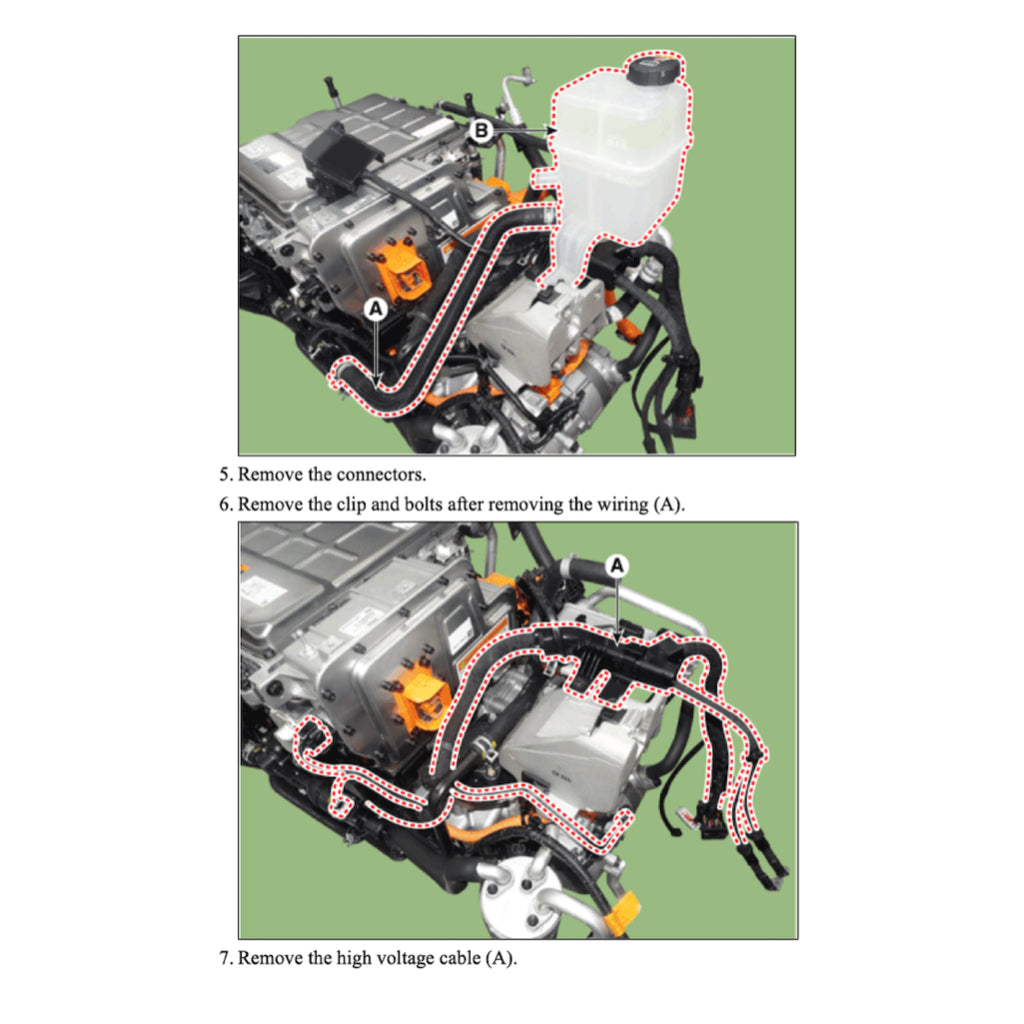 B

A

5. Remove the connectors.

6. Remove the clip and bolts after removing the wiring (A).

A

7. Remove the high voltage cable (A).