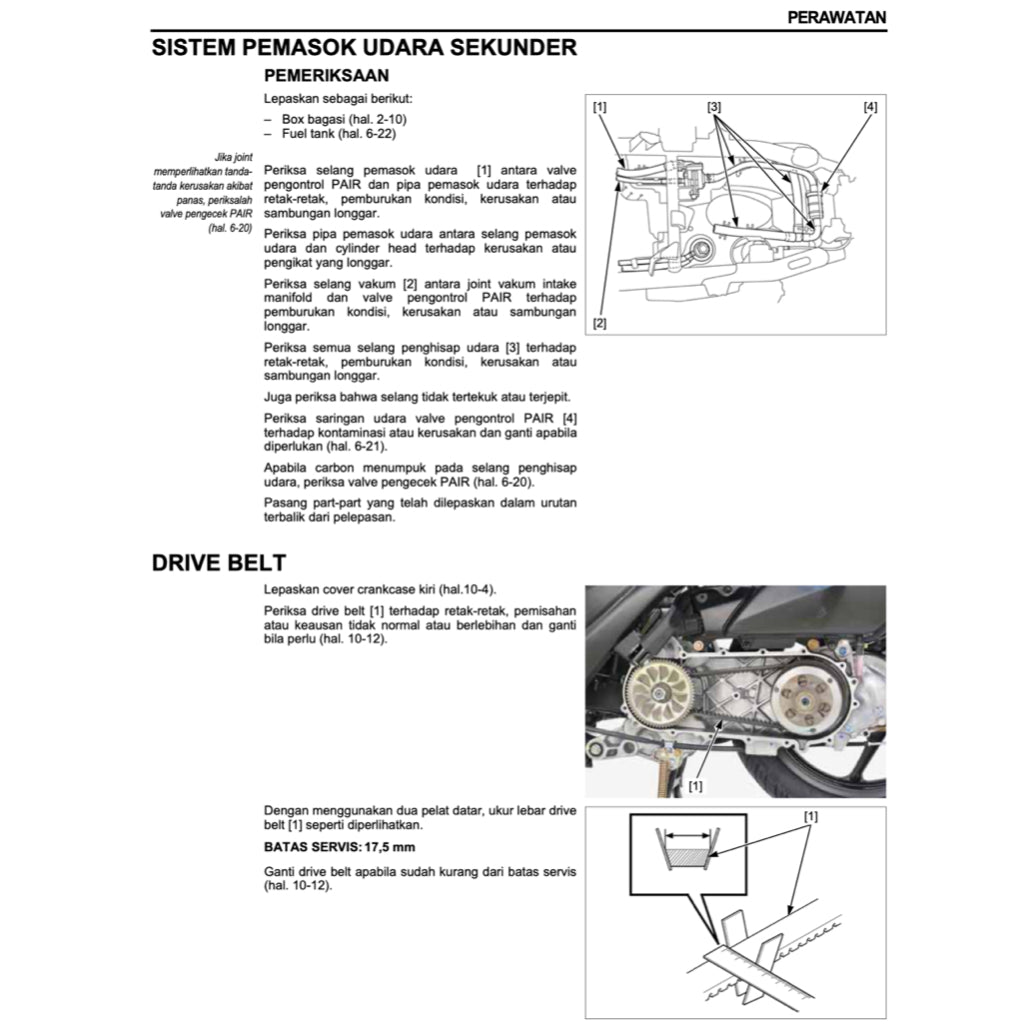 PERAWATAN

SISTEM PEMASOK UDARA SEKUNDER

PEMERIKSAAN

Lepaskan sebagai berikut:

– Box bagasi (hal. 2-10)
– Fuel tank (hal. 6-22)

Jika joint memperlihatkan tanda-tanda kerusakan akibat panas, periksalah valve pengecek PAIR (hal. 6-20)

Periksa selang pemasok udara [1] antara valve pengontrol PAIR dan pipa pemasok udara terhadap retak-retak, pemburukan kondisi, kerusakan atau sambungan longgar.

Periksa pipa pemasok udara antara selang pemasok udara dan cylinder head terhadap kerusakan atau pengikat yang longgar.

Periksa selang vakum [2] antara joint vakum intake manifold dan valve pengontrol PAIR terhadap pemburukan kondisi, kerusakan atau sambungan longgar.

Periksa semua selang penghisap udara [3] terhadap retak-retak, pemburukan kondisi, kerusakan atau sambungan longgar.

Juga periksa bahwa selang tidak tertekuk atau terjepit.

Periksa saringan udara valve pengontrol PAIR [4] terhadap kontaminasi atau kerusakan dan ganti apabila diperlukan (hal. 6-21).

Apabila carbon menumpuk pada selang penghisap udara, periksa valve pengecek PAIR (hal. 6-20).

Pasang part-part yang telah dilepaskan dalam urutan terbalik dari pelepasan.

[1] [3] [4]
[2]

DRIVE BELT

Lepaskan cover crankcase kiri (hal.10-4).

Periksa drive belt [1] terhadap retak-retak, pemisahan atau keausan tidak normal atau berlebihan dan ganti bila perlu (hal. 10-12).

[1]

Dengan menggunakan dua pelat datar, ukur lebar drive belt [1] seperti diperlihatkan.

BATAS SERVIS: 17,5 mm

Ganti drive belt apabila sudah kurang dari batas servis (hal. 10-12).

[1]