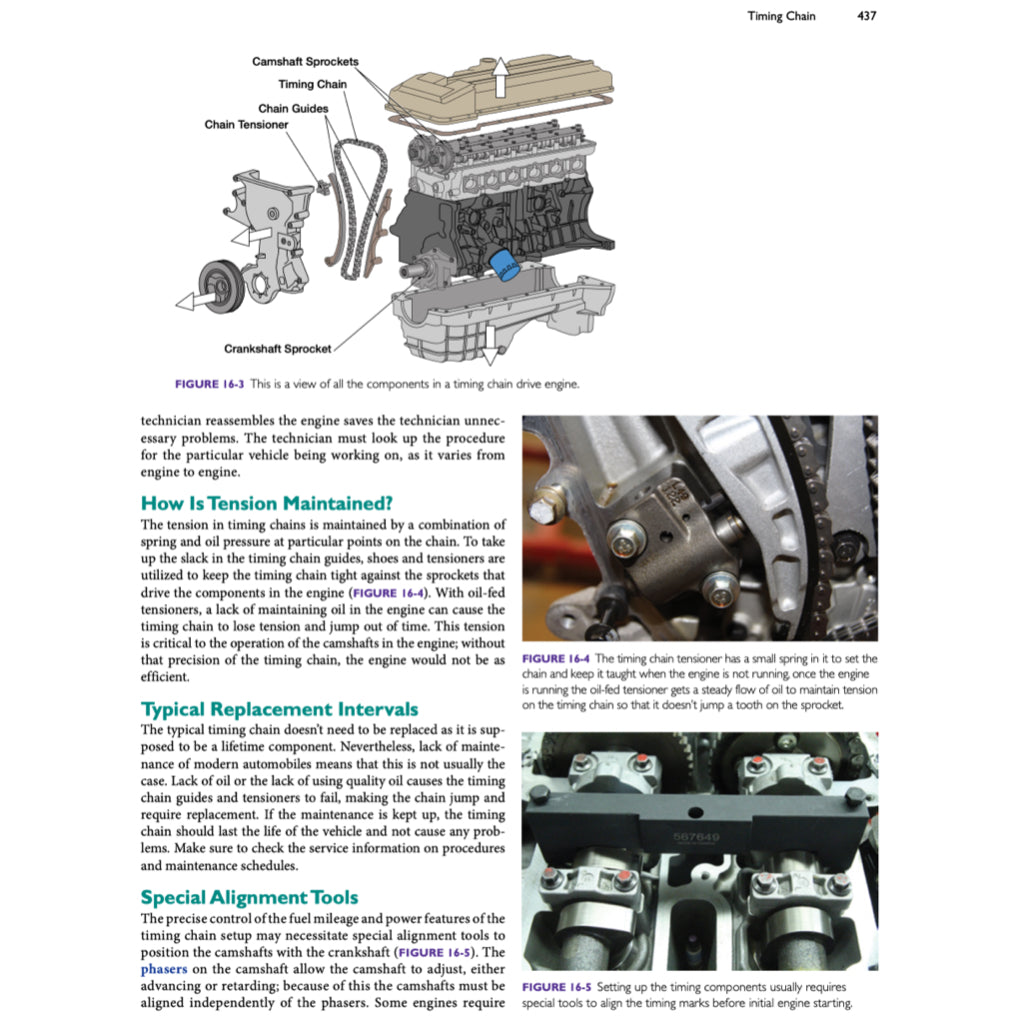 Timing Chain 437

Camshaft Sprockets
Timing Chain
Chain Guides
Chain Tensioner
Crankshaft Sprocket

FIGURE 16-3 This is a view of all the components in a timing chain drive engine.

technician reassembles the engine saves the technician unnecessary problems. The technician must look up the procedure for the particular vehicle being working on, as it varies from engine to engine.

How Is Tension Maintained?

The tension in timing chains is maintained by a combination of spring and oil pressure at particular points on the chain. To take up the slack in the timing chain guides, shoes and tensioners are utilized to keep the timing chain tight against the sprockets that drive the components in the engine (FIGURE 16-4). With oil-fed tensioners, a lack of maintaining oil in the engine can cause the timing chain to lose tension and jump out of time. This tension is critical to the operation of the camshafts in the engine; without that precision of the timing chain, the engine would not be as efficient.

Typical Replacement Intervals

The typical timing chain doesn't need to be replaced as it is supposed to be a lifetime component. Nevertheless, lack of maintenance of modern automobiles means that this is not usually the case. Lack of oil or the lack of using quality oil causes the timing chain guides and tensioners to fail, making the chain jump and require replacement. If the maintenance is kept up, the timing chain should last the life of the vehicle and not cause any problems. Make sure to check the service information on procedures and maintenance schedules.

Special Alignment Tools

The precise control of the fuel mileage and power features of the timing chain setup may necessitate special alignment tools to position the camshafts with the crankshaft (FIGURE 16-5). The phasers on the camshaft allow the camshaft to adjust, either advancing or retarding; because of this the camshafts must be aligned independently of the phasers. Some engines require

FIGURE 16-4 The timing chain tensioner has a small spring in it to set the chain and keep it taught when the engine is not running, once the engine is running the oil-fed tensioner gets a steady flow of oil to maintain tension on the timing chain so that it doesn't jump a tooth on the sprocket.

567649

FIGURE 16-5 Setting up the timing components usually requires special tools to align the timing marks before initial engine starting.