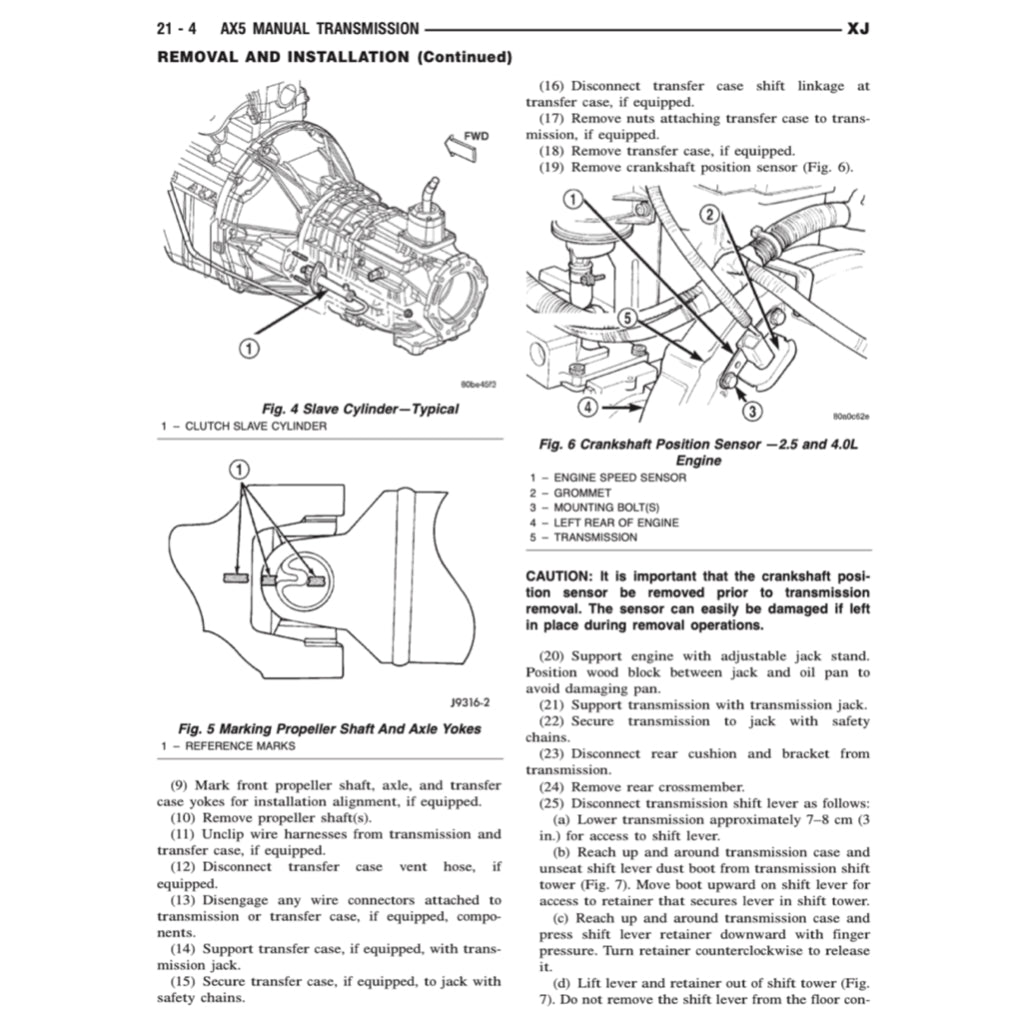 21 - 4 AX5 MANUAL TRANSMISSION XJ

REMOVAL AND INSTALLATION (Continued)

FWD

1

80be45f3

Fig. 4 Slave Cylinder—Typical
1 – CLUTCH SLAVE CYLINDER

1

J9316-2

Fig. 5 Marking Propeller Shaft And Axle Yokes
1 – REFERENCE MARKS

(9) Mark front propeller shaft, axle, and transfer case yokes for installation alignment, if equipped.
(10) Remove propeller shaft(s).
(11) Unclip wire harnesses from transmission and transfer case, if equipped.
(12) Disconnect transfer case vent hose, if equipped.
(13) Disengage any wire connectors attached to transmission or transfer case, if equipped, components.
(14) Support transfer case, if equipped, with transmission jack.
(15) Secure transfer case, if equipped, to jack with safety chains.

(16) Disconnect transfer case shift linkage at transfer case, if equipped.
(17) Remove nuts attaching transfer case to transmission, if equipped.
(18) Remove transfer case, if equipped.
(19) Remove crankshaft position sensor (Fig. 6).

1 2 5 4 3

80a0c62e

Fig. 6 Crankshaft Position Sensor —2.5 and 4.0L Engine
1 – ENGINE SPEED SENSOR
2 – GROMMET
3 – MOUNTING BOLT(S)
4 – LEFT REAR OF ENGINE
5 – TRANSMISSION

CAUTION: It is important that the crankshaft position sensor be removed prior to transmission removal. The sensor can easily be damaged if left in place during removal operations.

(20) Support engine with adjustable jack stand. Position wood block between jack and oil pan to avoid damaging pan.
(21) Support transmission with transmission jack.
(22) Secure transmission to jack with safety chains.
(23) Disconnect rear cushion and bracket from transmission.
(24) Remove rear crossmember.
(25) Disconnect transmission shift lever as follows:
(a) Lower transmission approximately 7–8 cm (3 in.) for access to shift lever.
(b) Reach up and around transmission case and unseat shift lever dust boot from transmission shift tower (Fig. 7). Move boot upward on shift lever for access to retainer that secures lever in shift tower.
(c) Reach up and around transmission case and press shift lever retainer downward with finger pressure. Turn retainer counterclockwise to release it.
(d) Lift lever and retainer out of shift tower (Fig. 7). Do not remove the shift lever from the floor con-