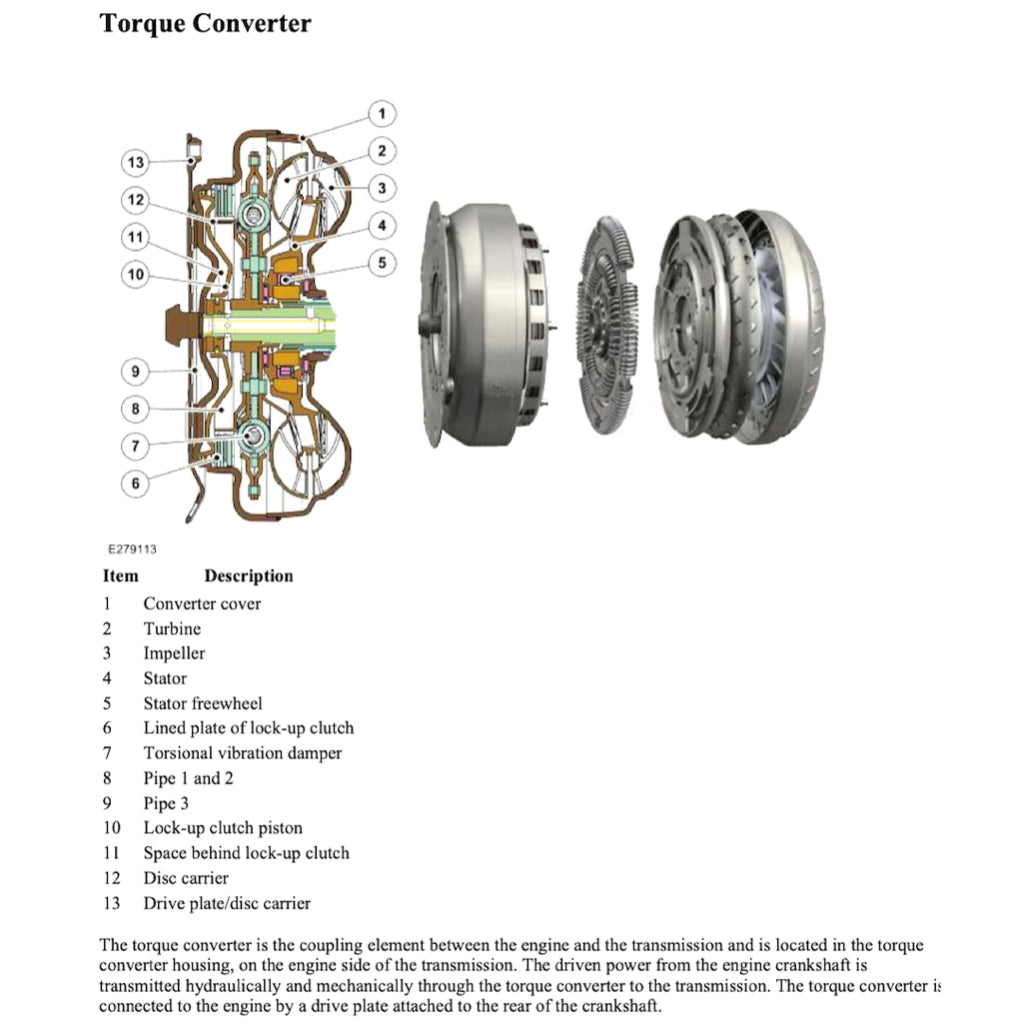 Torque Converter

1
2
3
4
5
13
12
11
10
9
8
7
6

E279113

| Item | Description |
|---|---|
| 1 | Converter cover |
| 2 | Turbine |
| 3 | Impeller |
| 4 | Stator |
| 5 | Stator freewheel |
| 6 | Lined plate of lock-up clutch |
| 7 | Torsional vibration damper |
| 8 | Pipe 1 and 2 |
| 9 | Pipe 3 |
| 10 | Lock-up clutch piston |
| 11 | Space behind lock-up clutch |
| 12 | Disc carrier |
| 13 | Drive plate/disc carrier |

The torque converter is the coupling element between the engine and the transmission and is located in the torque converter housing, on the engine side of the transmission. The driven power from the engine crankshaft is transmitted hydraulically and mechanically through the torque converter to the transmission. The torque converter is connected to the engine by a drive plate attached to the rear of the crankshaft.