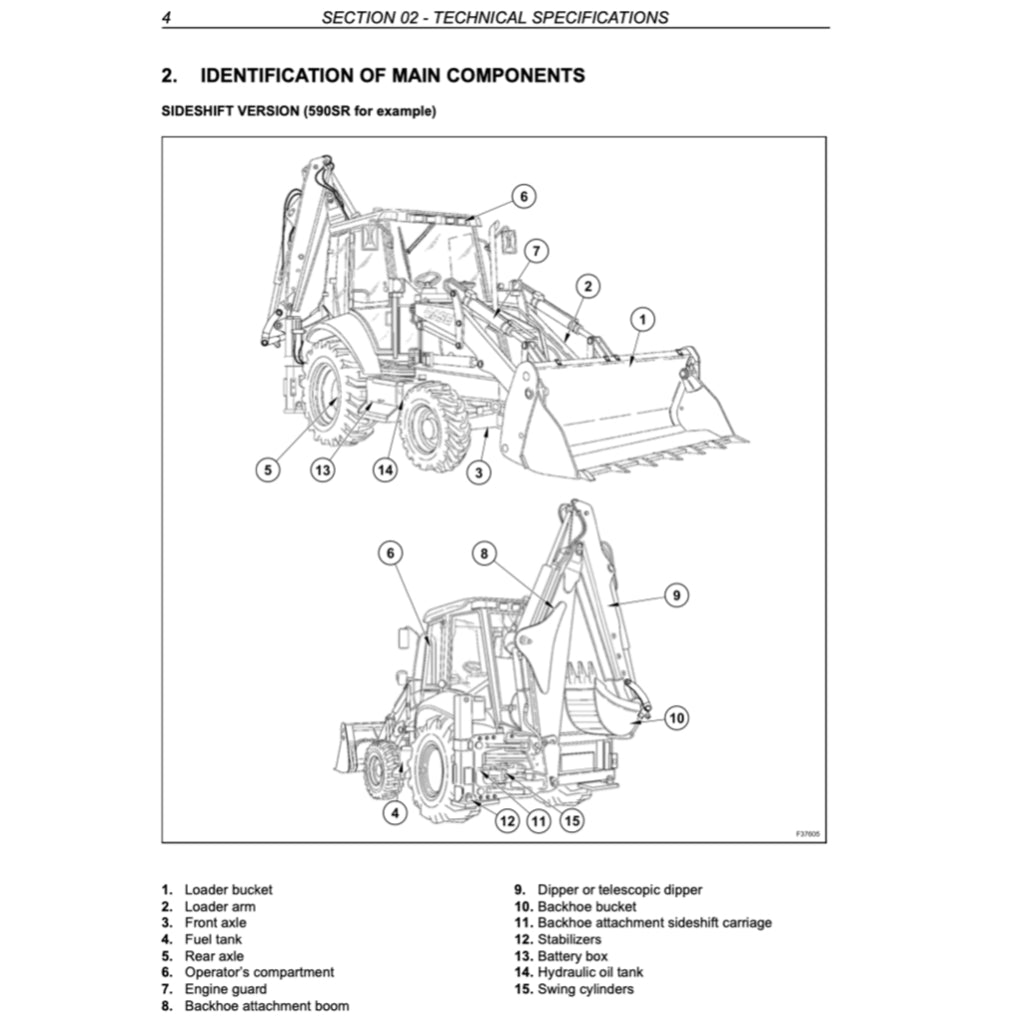 4 SECTION 02 - TECHNICAL SPECIFICATIONS

2. IDENTIFICATION OF MAIN COMPONENTS

SIDESHIFT VERSION (590SR for example)

6
7
2
1
5
13
14
3
6
8
9
10
4
12
11
15
F37605

1. Loader bucket
2. Loader arm
3. Front axle
4. Fuel tank
5. Rear axle
6. Operator's compartment
7. Engine guard
8. Backhoe attachment boom

9. Dipper or telescopic dipper
10. Backhoe bucket
11. Backhoe attachment sideshift carriage
12. Stabilizers
13. Battery box
14. Hydraulic oil tank
15. Swing cylinders