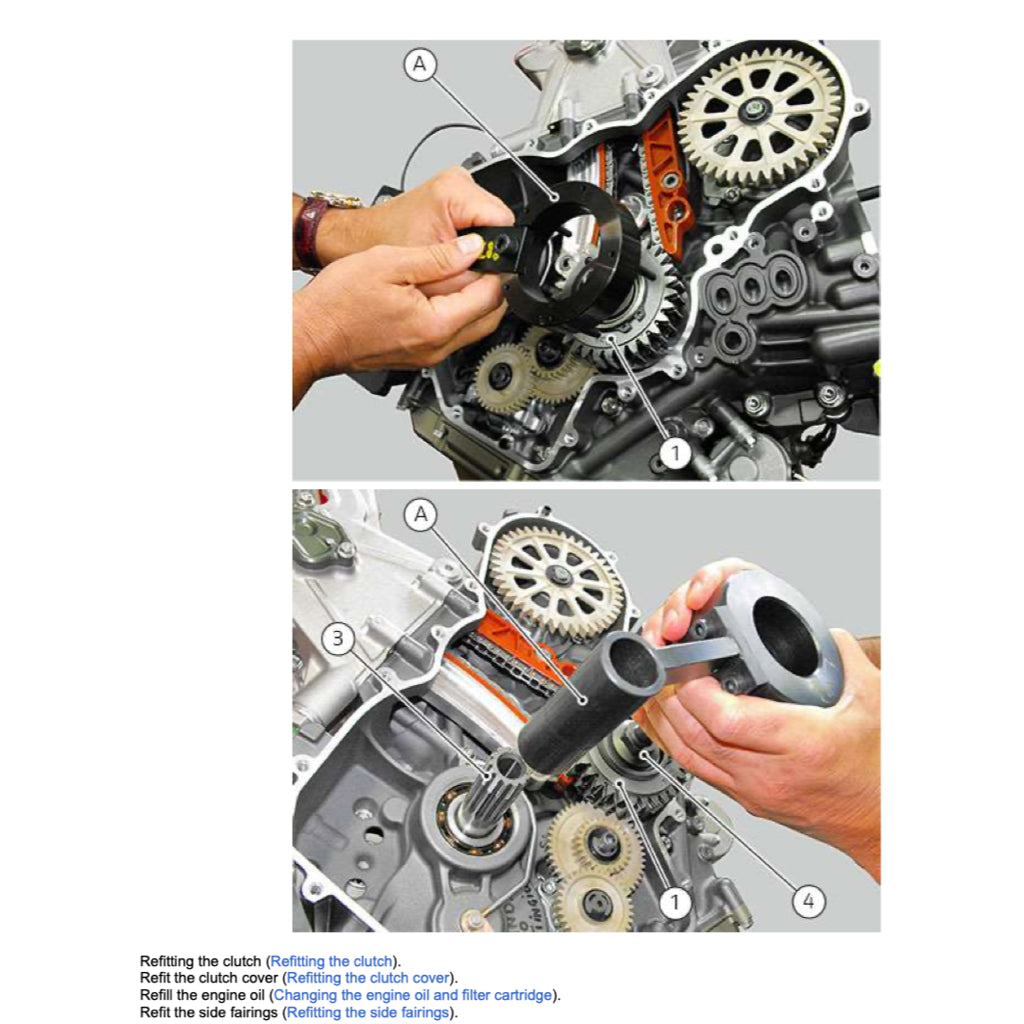 A

1

A

3

1

4

Refitting the clutch (Refitting the clutch).
Refit the clutch cover (Refitting the clutch cover).
Refill the engine oil (Changing the engine oil and filter cartridge).
Refit the side fairings (Refitting the side fairings).