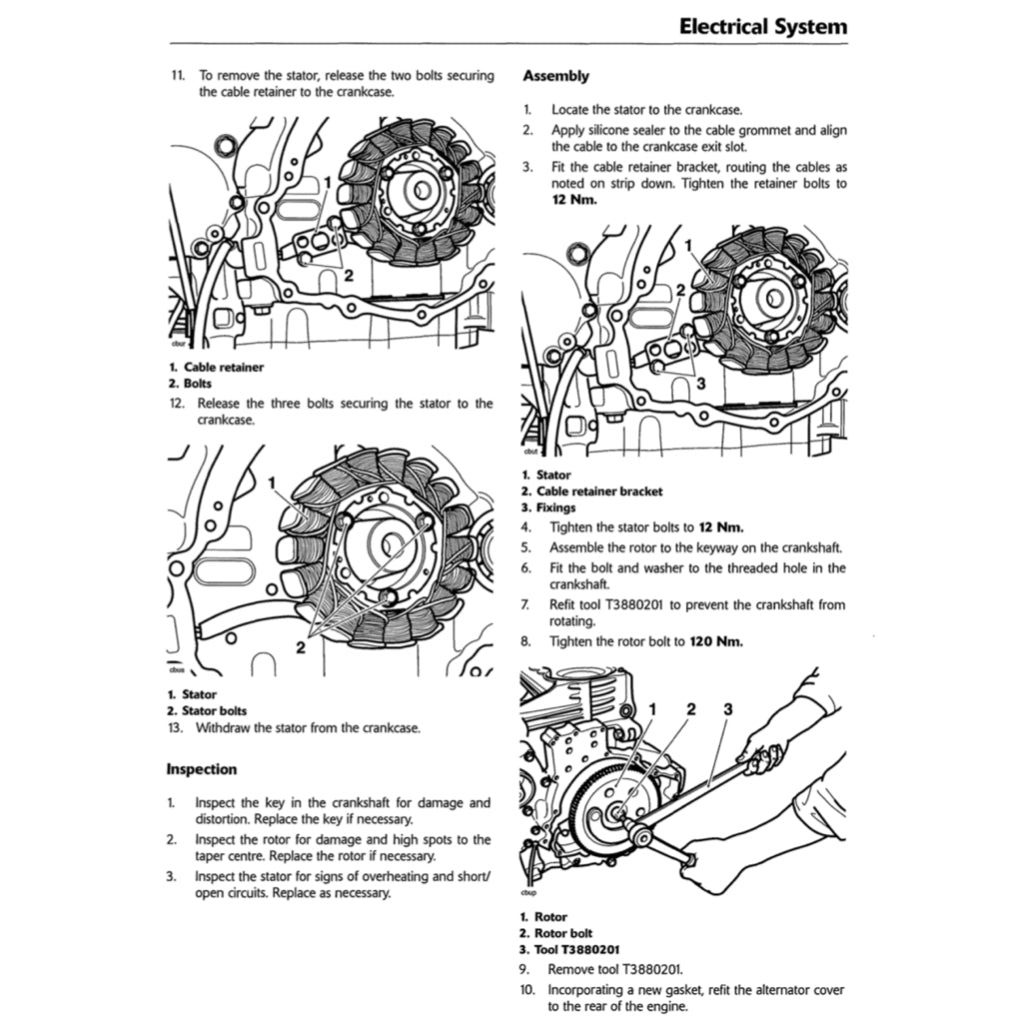 Electrical System

11. To remove the stator, release the two bolts securing the cable retainer to the crankcase.

1
2
cbur

1. Cable retainer
2. Bolts

12. Release the three bolts securing the stator to the crankcase.

1
2
cbus

1. Stator
2. Stator bolts

13. Withdraw the stator from the crankcase.

Inspection

1. Inspect the key in the crankshaft for damage and distortion. Replace the key if necessary.
2. Inspect the rotor for damage and high spots to the taper centre. Replace the rotor if necessary.
3. Inspect the stator for signs of overheating and short/open circuits. Replace as necessary.

Assembly

1. Locate the stator to the crankcase.
2. Apply silicone sealer to the cable grommet and align the cable to the crankcase exit slot.
3. Fit the cable retainer bracket, routing the cables as noted on strip down. Tighten the retainer bolts to 12 Nm.

1
2
3
cbut

1. Stator
2. Cable retainer bracket
3. Fixings

4. Tighten the stator bolts to 12 Nm.
5. Assemble the rotor to the keyway on the crankshaft.
6. Fit the bolt and washer to the threaded hole in the crankshaft.
7. Refit tool T3880201 to prevent the crankshaft from rotating.
8. Tighten the rotor bolt to 120 Nm.

1 2 3
cbup

1. Rotor
2. Rotor bolt
3. Tool T3880201

9. Remove tool T3880201.
10. Incorporating a new gasket, refit the alternator cover to the rear of the engine.