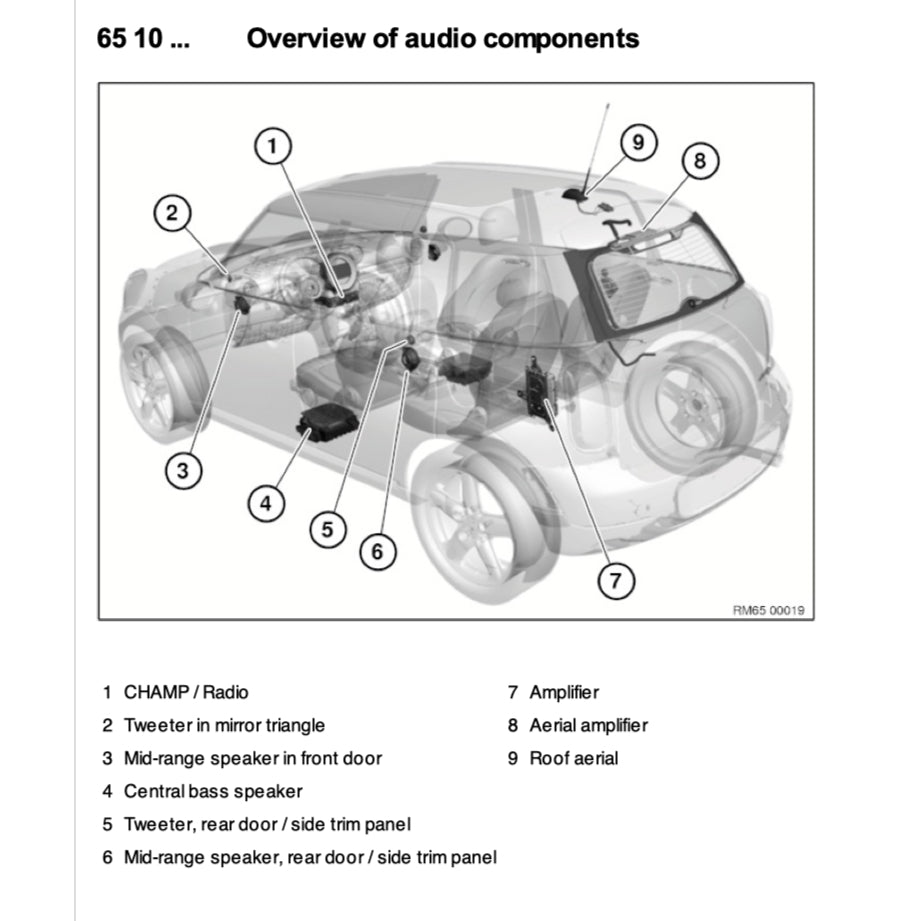 65 10 ... Overview of audio components

1

2

3

4

5

6

7

8

9

RM65 00019

1 CHAMP / Radio
2 Tweeter in mirror triangle
3 Mid-range speaker in front door
4 Central bass speaker
5 Tweeter, rear door / side trim panel
6 Mid-range speaker, rear door / side trim panel

7 Amplifier
8 Aerial amplifier
9 Roof aerial