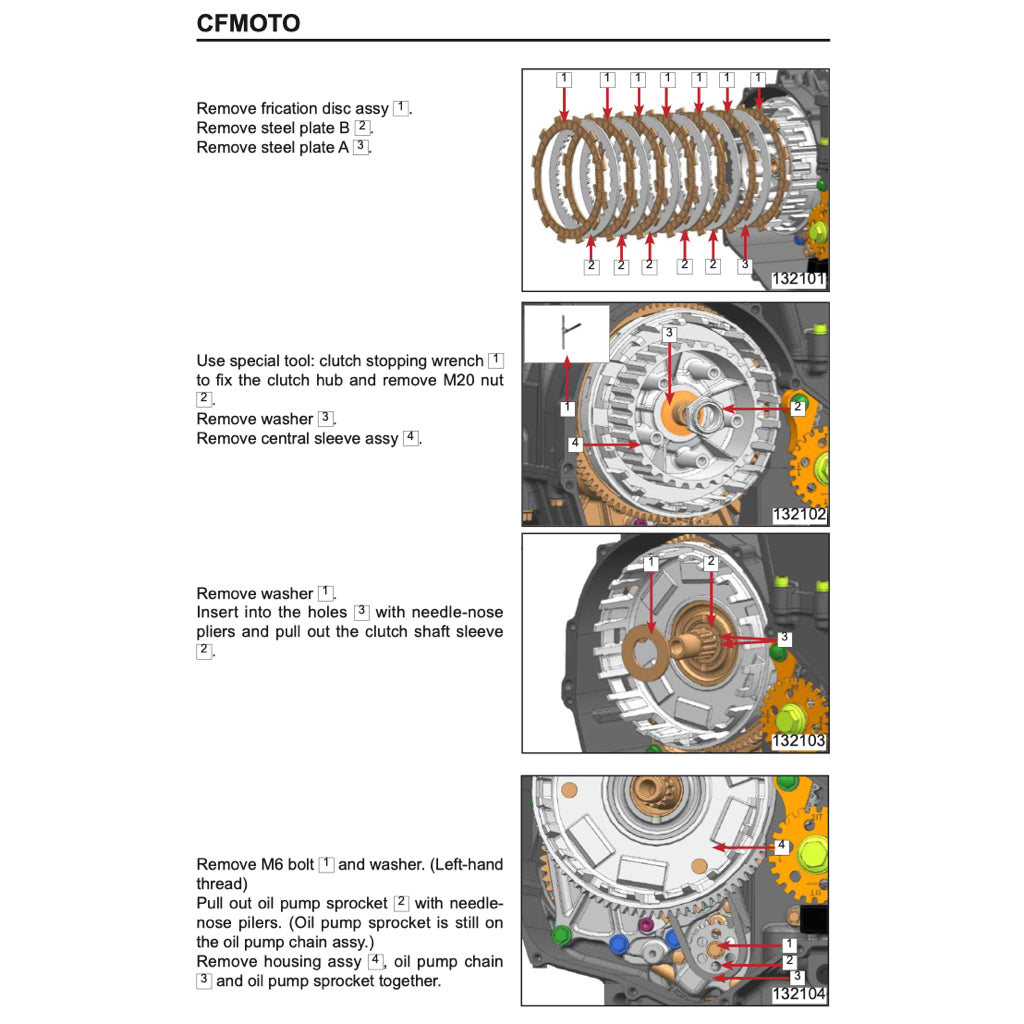 CFMOTO

Remove frication disc assy 1.
Remove steel plate B 2.
Remove steel plate A 3.

1 1 1 1 1 1 1
2 2 2 2 2 3
132101

Use special tool: clutch stopping wrench 1 to fix the clutch hub and remove M20 nut 2.
Remove washer 3.
Remove central sleeve assy 4.

3
1
2
4
132102

Remove washer 1.
Insert into the holes 3 with needle-nose pliers and pull out the clutch shaft sleeve 2.

1 2
3
132103

Remove M6 bolt 1 and washer. (Left-hand thread)
Pull out oil pump sprocket 2 with needle-nose pilers. (Oil pump sprocket is still on the oil pump chain assy.)
Remove housing assy 4, oil pump chain 3 and oil pump sprocket together.

4
1
2
3
132104