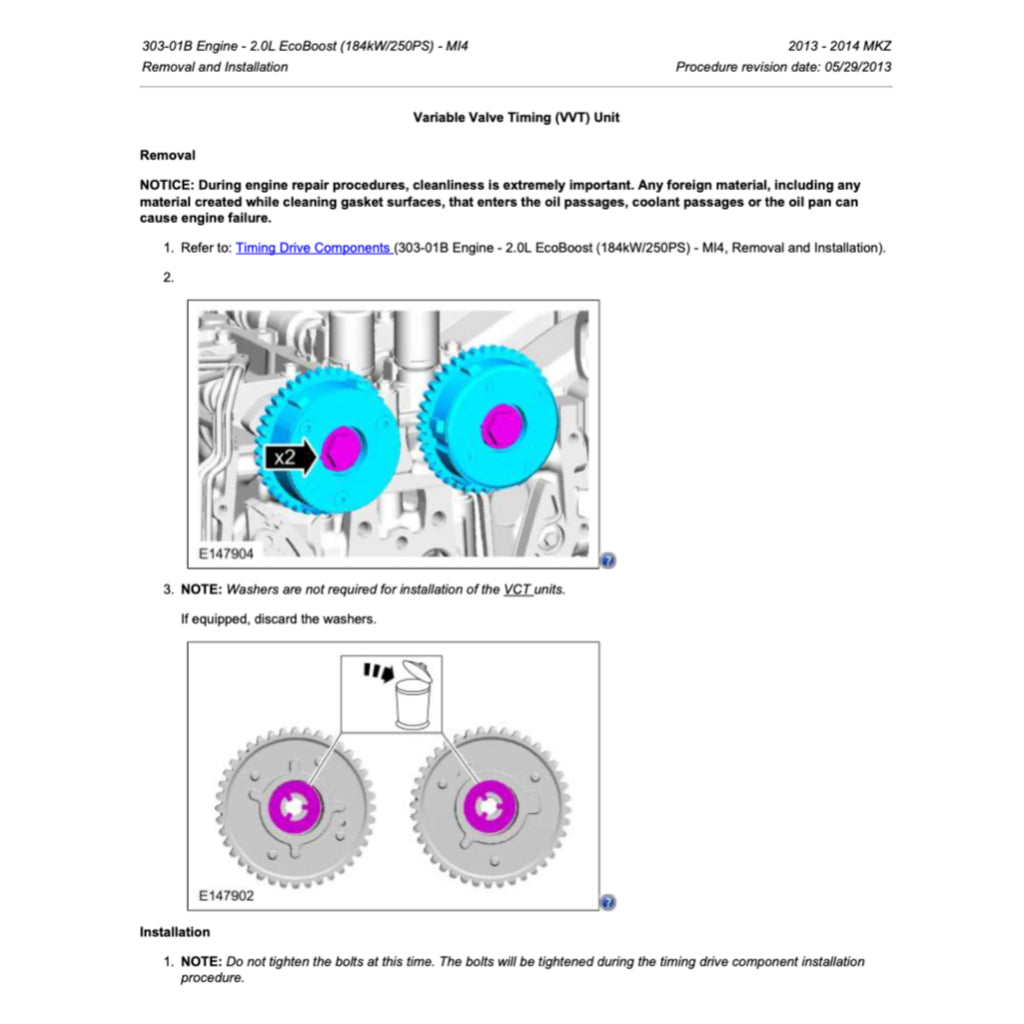 303-01B Engine - 2.0L EcoBoost (184kW/250PS) - MI4
Removal and Installation

2013 - 2014 MKZ
Procedure revision date: 05/29/2013

Variable Valve Timing (VVT) Unit

Removal

NOTICE: During engine repair procedures, cleanliness is extremely important. Any foreign material, including any material created while cleaning gasket surfaces, that enters the oil passages, coolant passages or the oil pan can cause engine failure.

1. Refer to: Timing Drive Components (303-01B Engine - 2.0L EcoBoost (184kW/250PS) - MI4, Removal and Installation).

2.

x2

E147904

3. NOTE: Washers are not required for installation of the VCT units.

If equipped, discard the washers.

E147902

Installation

1. NOTE: Do not tighten the bolts at this time. The bolts will be tightened during the timing drive component installation procedure.