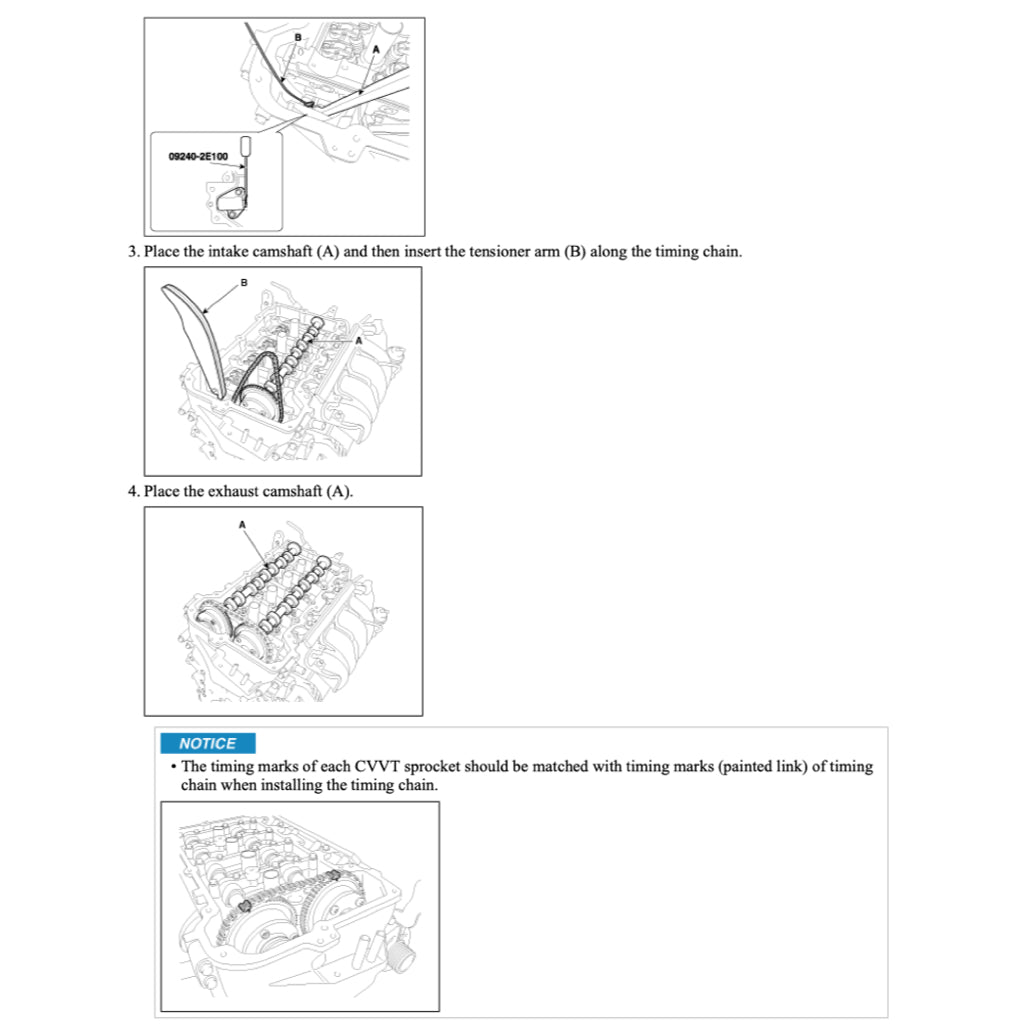 B

A

09240-2E100

3. Place the intake camshaft (A) and then insert the tensioner arm (B) along the timing chain.

B

A

4. Place the exhaust camshaft (A).

A

NOTICE

• The timing marks of each CVVT sprocket should be matched with timing marks (painted link) of timing chain when installing the timing chain.