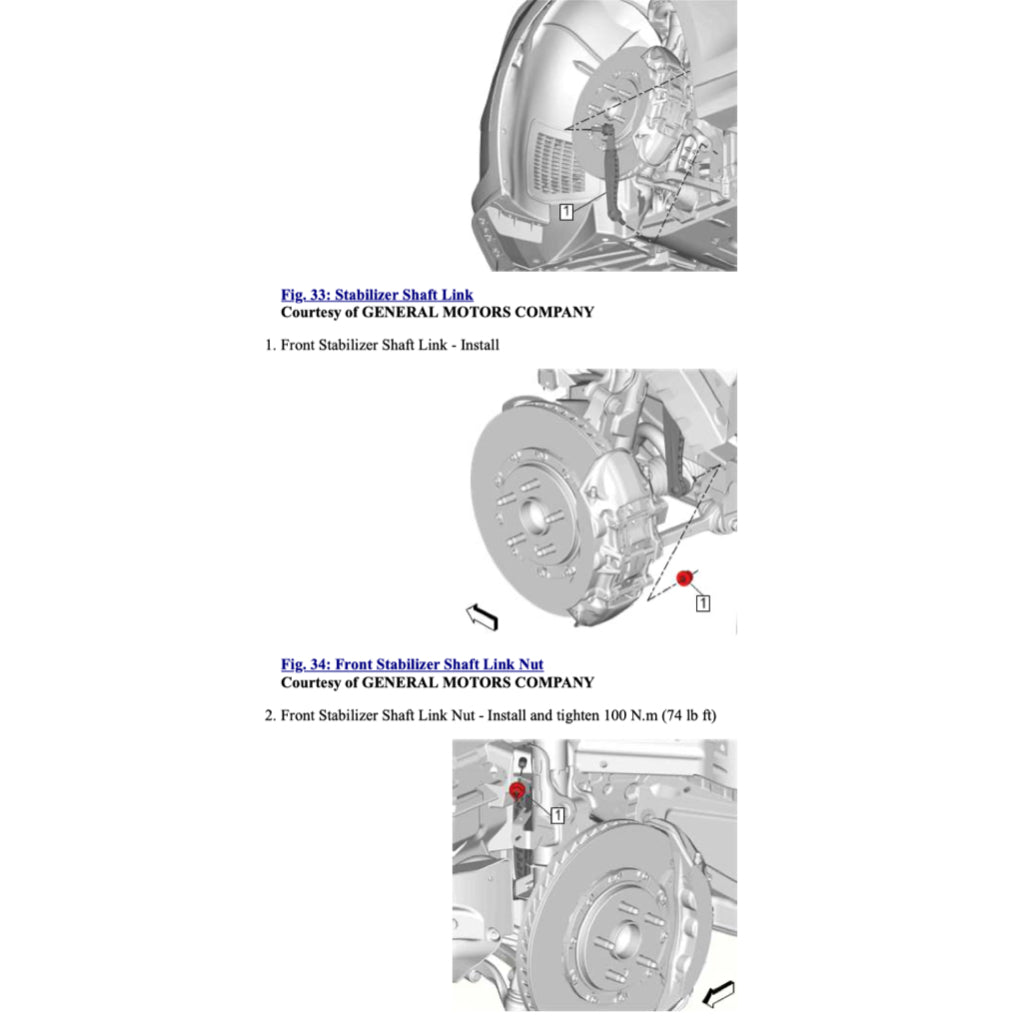 1

Fig. 33: Stabilizer Shaft Link
Courtesy of GENERAL MOTORS COMPANY

1. Front Stabilizer Shaft Link - Install

1

Fig. 34: Front Stabilizer Shaft Link Nut
Courtesy of GENERAL MOTORS COMPANY

2. Front Stabilizer Shaft Link Nut - Install and tighten 100 N.m (74 lb ft)

1