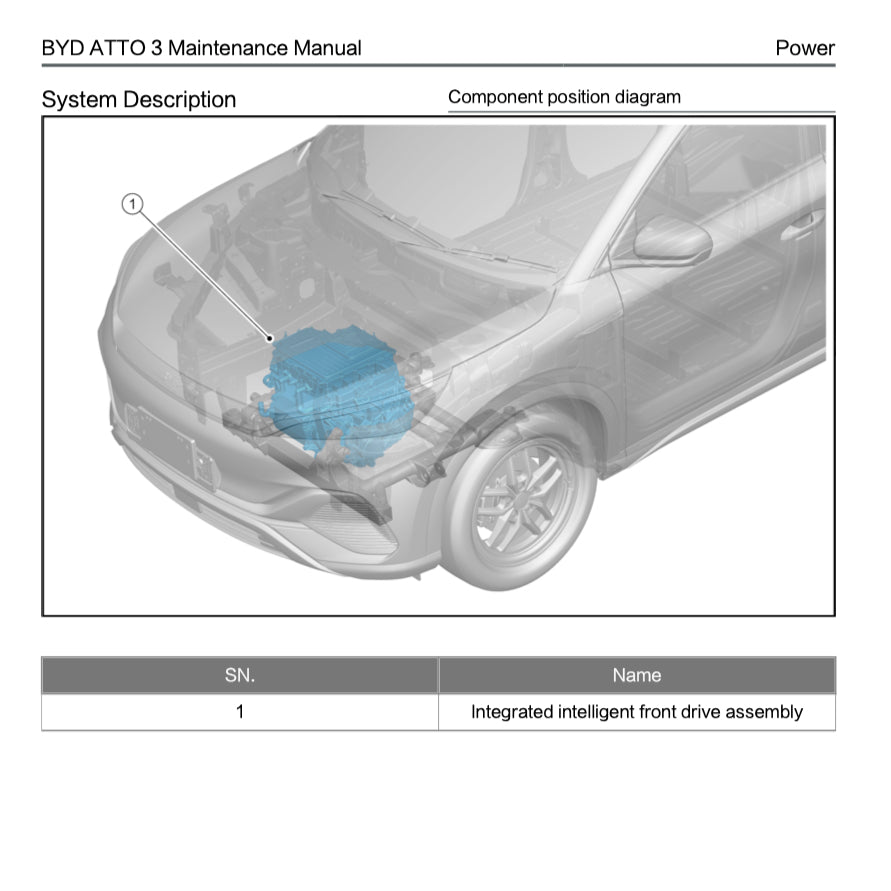 BYD ATTO 3 Maintenance Manual Power

System Description

Component position diagram

1

| SN. | Name |
|---|---|
| 1 | Integrated intelligent front drive assembly |