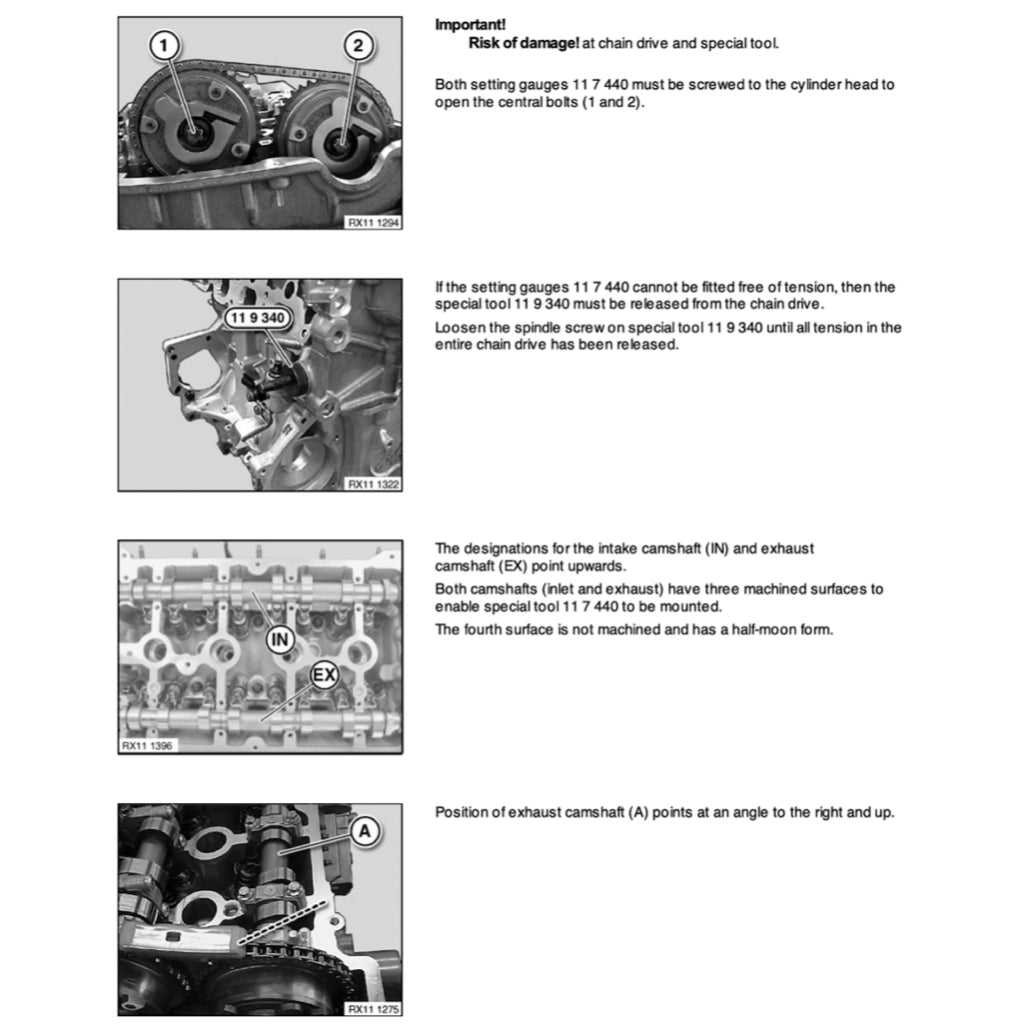 1
2
RX11 1294

Important!
Risk of damage! at chain drive and special tool.

Both setting gauges 11 7 440 must be screwed to the cylinder head to open the central bolts (1 and 2).

11 9 340
RX11 1322

If the setting gauges 11 7 440 cannot be fitted free of tension, then the special tool 11 9 340 must be released from the chain drive.

Loosen the spindle screw on special tool 11 9 340 until all tension in the entire chain drive has been released.

IN
EX
RX11 1396

The designations for the intake camshaft (IN) and exhaust camshaft (EX) point upwards.

Both camshafts (inlet and exhaust) have three machined surfaces to enable special tool 11 7 440 to be mounted.

The fourth surface is not machined and has a half-moon form.

A
RX11 1275

Position of exhaust camshaft (A) points at an angle to the right and up.