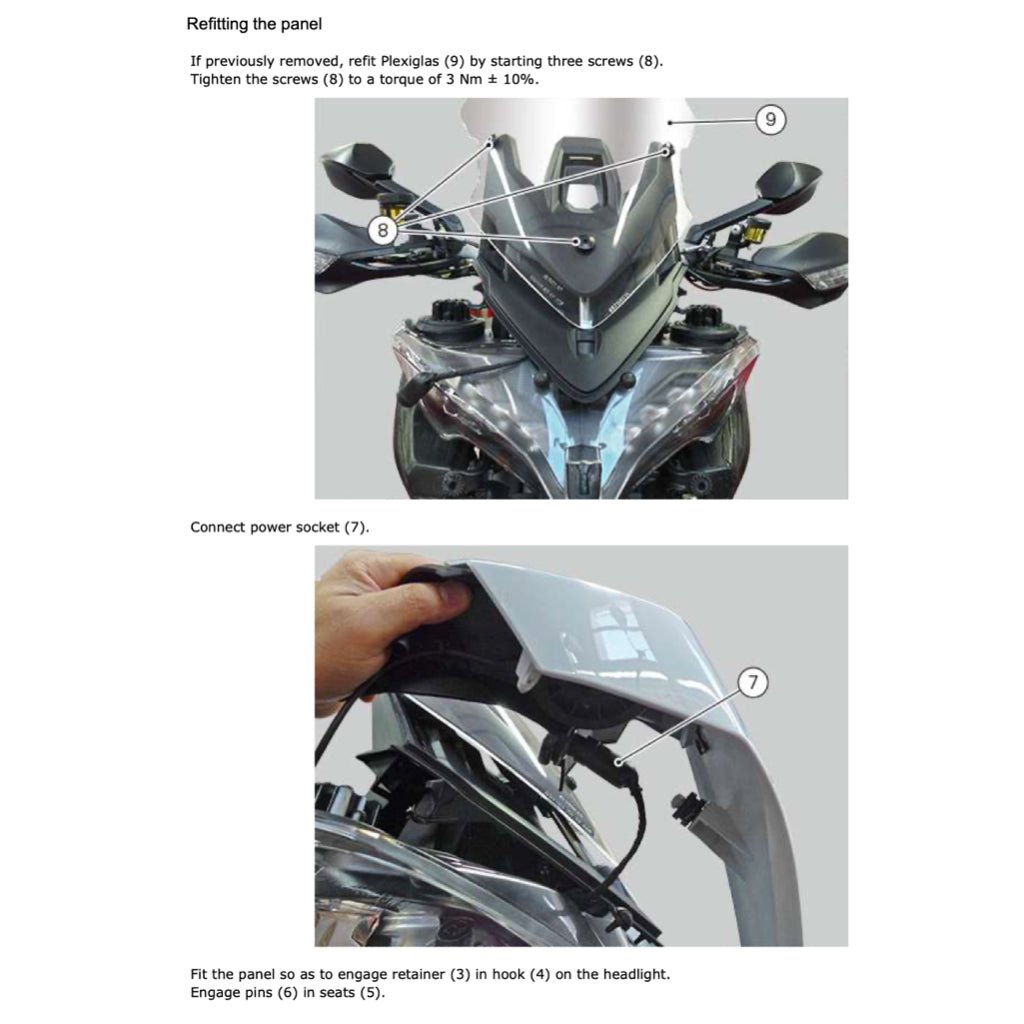 Refitting the panel

If previously removed, refit Plexiglas (9) by starting three screws (8).
Tighten the screws (8) to a torque of 3 Nm ± 10%.

9

8

Connect power socket (7).

7

Fit the panel so as to engage retainer (3) in hook (4) on the headlight.
Engage pins (6) in seats (5).