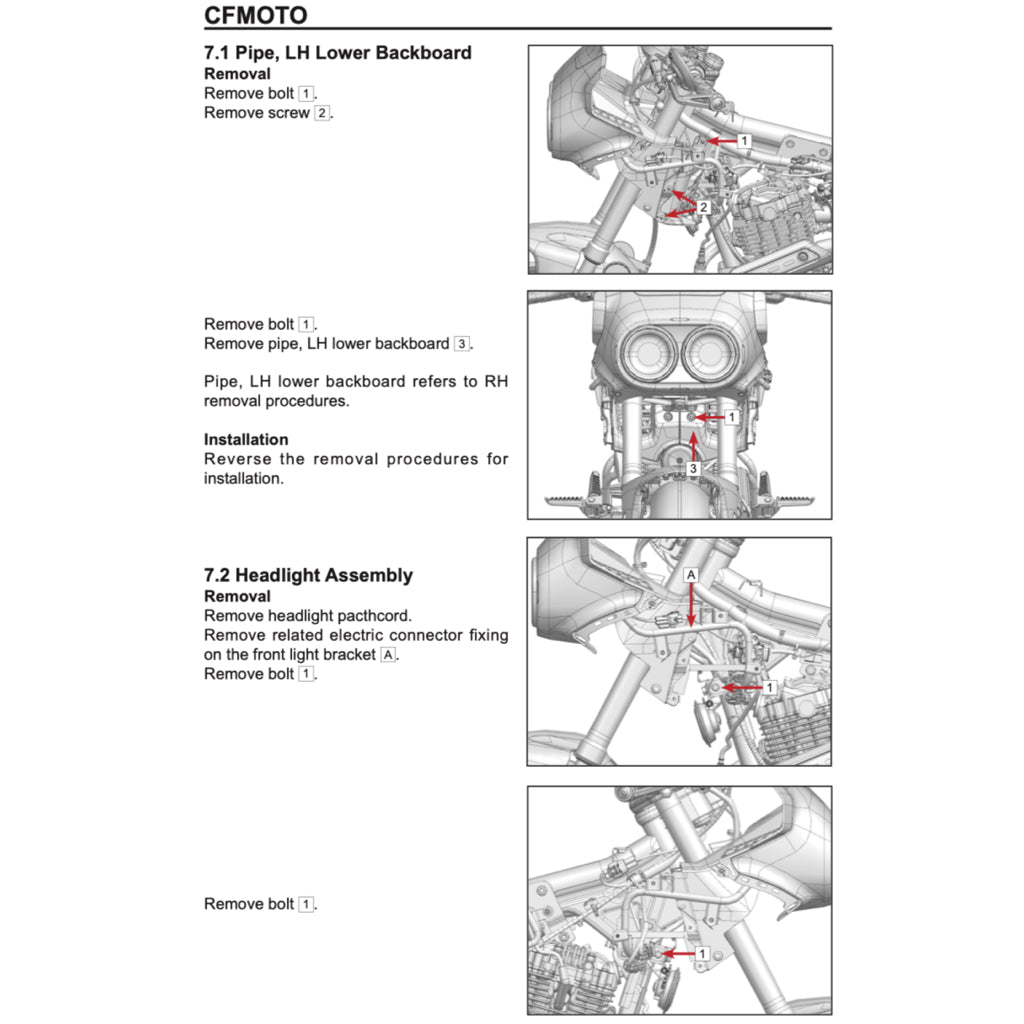 CFMOTO

7.1 Pipe, LH Lower Backboard
Removal
Remove bolt 1.
Remove screw 2.

1
2

Remove bolt 1.
Remove pipe, LH lower backboard 3.

Pipe, LH lower backboard refers to RH removal procedures.

Installation
Reverse the removal procedures for installation.

1
3

7.2 Headlight Assembly
Removal
Remove headlight pacthcord.
Remove related electric connector fixing on the front light bracket A.
Remove bolt 1.

A
1

Remove bolt 1.

1