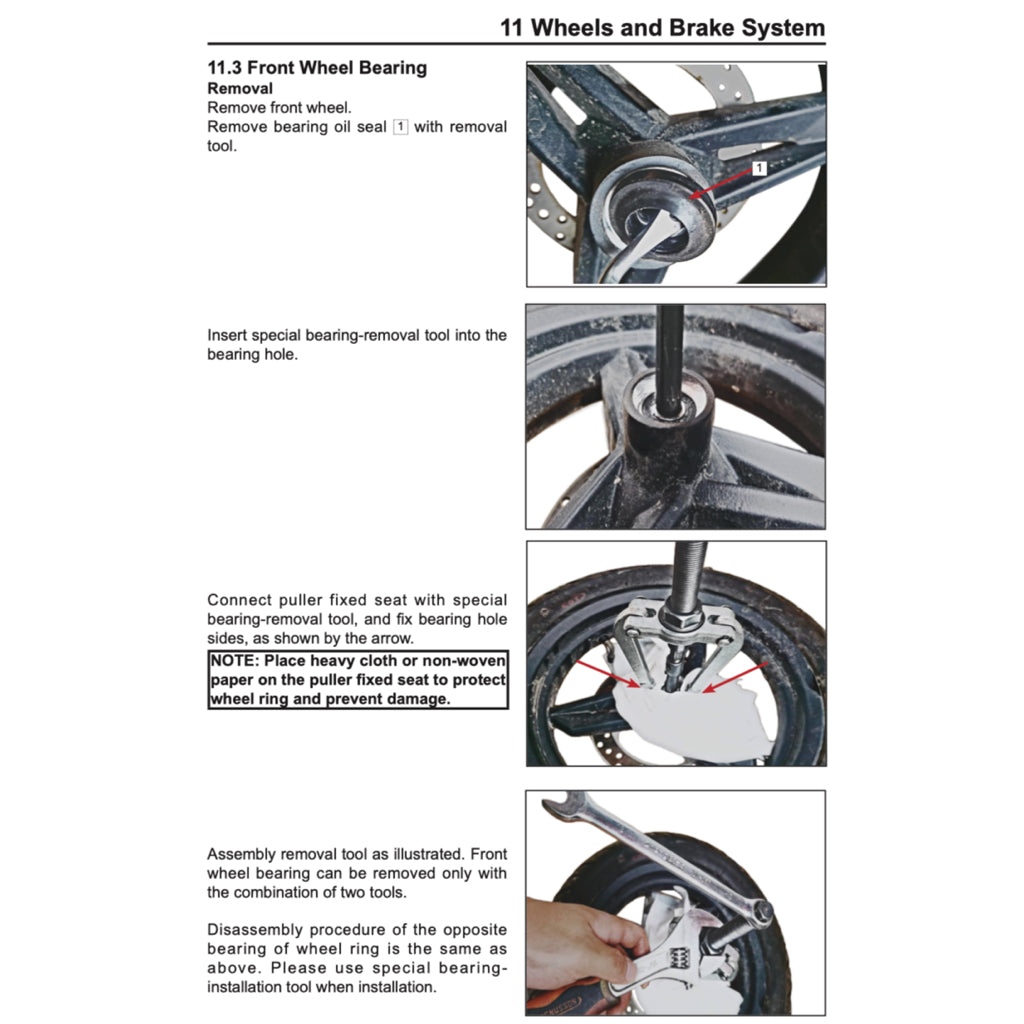 11 Wheels and Brake System

11.3 Front Wheel Bearing
Removal
Remove front wheel.
Remove bearing oil seal 1 with removal tool.

1

Insert special bearing-removal tool into the bearing hole.

Connect puller fixed seat with special bearing-removal tool, and fix bearing hole sides, as shown by the arrow.

NOTE: Place heavy cloth or non-woven paper on the puller fixed seat to protect wheel ring and prevent damage.

Assembly removal tool as illustrated. Front wheel bearing can be removed only with the combination of two tools.

Disassembly procedure of the opposite bearing of wheel ring is the same as above. Please use special bearing-installation tool when installation.