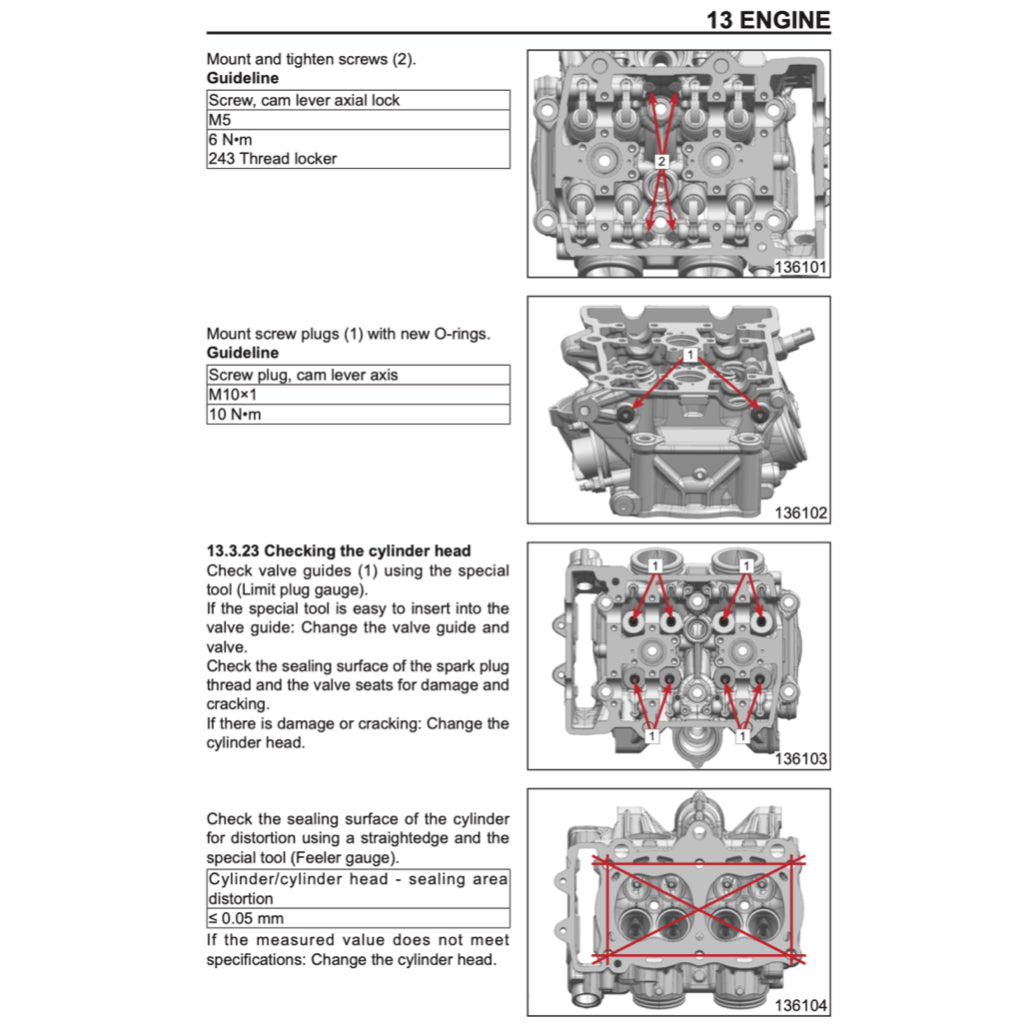 13 ENGINE

Mount and tighten screws (2).
**Guideline**

| Screw, cam lever axial lock |
|---|
| M5 |
| 6 N•m |
| 243 Thread locker |

2

136101

Mount screw plugs (1) with new O-rings.
**Guideline**

| Screw plug, cam lever axis |
|---|
| M10×1 |
| 10 N•m |

1

136102

**13.3.23 Checking the cylinder head**

Check valve guides (1) using the special tool (Limit plug gauge).
If the special tool is easy to insert into the valve guide: Change the valve guide and valve.
Check the sealing surface of the spark plug thread and the valve seats for damage and cracking.
If there is damage or cracking: Change the cylinder head.

1 1 1 1

136103

Check the sealing surface of the cylinder for distortion using a straightedge and the special tool (Feeler gauge).

| Cylinder/cylinder head - sealing area distortion |
|---|
| ≤ 0.05 mm |

If the measured value does not meet specifications: Change the cylinder head.

136104