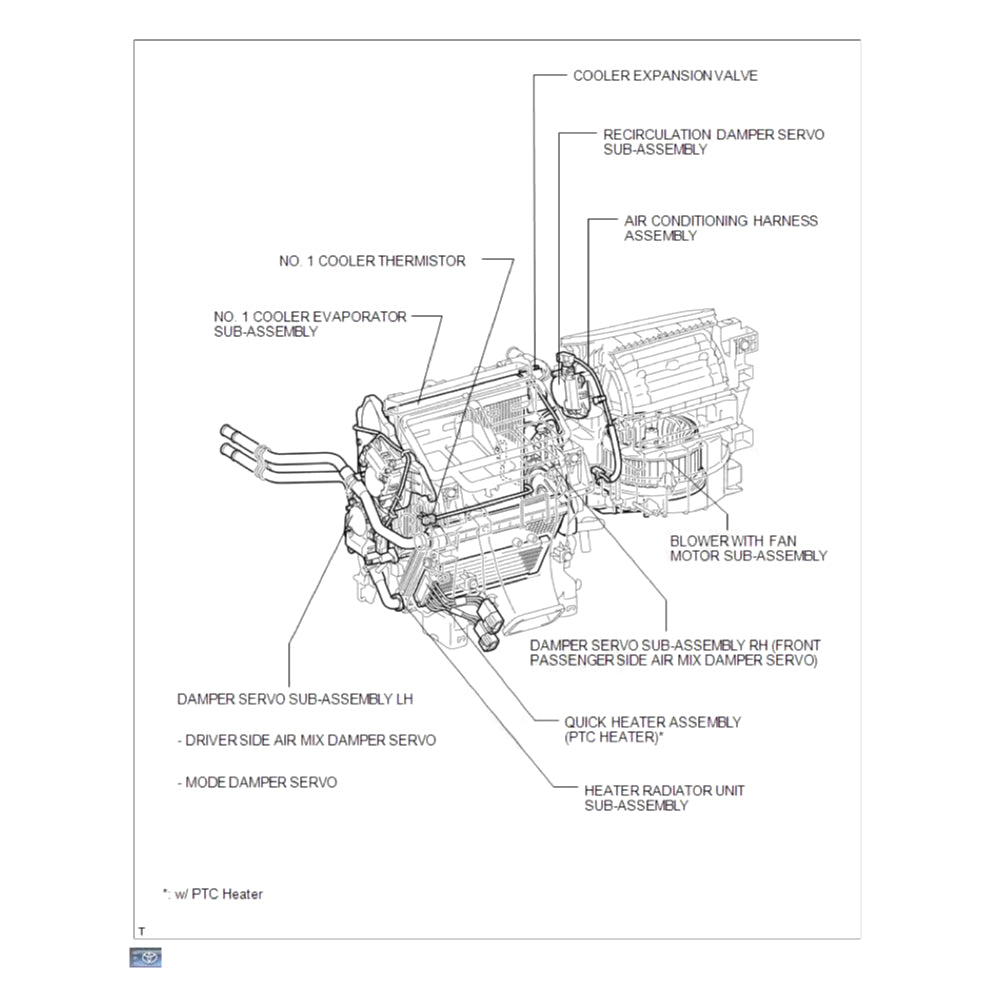 COOLER EXPANSION VALVE

RECIRCULATION DAMPER SERVO SUB-ASSEMBLY

AIR CONDITIONING HARNESS ASSEMBLY

NO. 1 COOLER THERMISTOR

NO. 1 COOLER EVAPORATOR SUB-ASSEMBLY

BLOWER WITH FAN MOTOR SUB-ASSEMBLY

DAMPER SERVO SUB-ASSEMBLY RH (FRONT PASSENGER SIDE AIR MIX DAMPER SERVO)

DAMPER SERVO SUB-ASSEMBLY LH

- DRIVER SIDE AIR MIX DAMPER SERVO

- MODE DAMPER SERVO

QUICK HEATER ASSEMBLY (PTC HEATER)*

HEATER RADIATOR UNIT SUB-ASSEMBLY

*: w/ PTC Heater

T