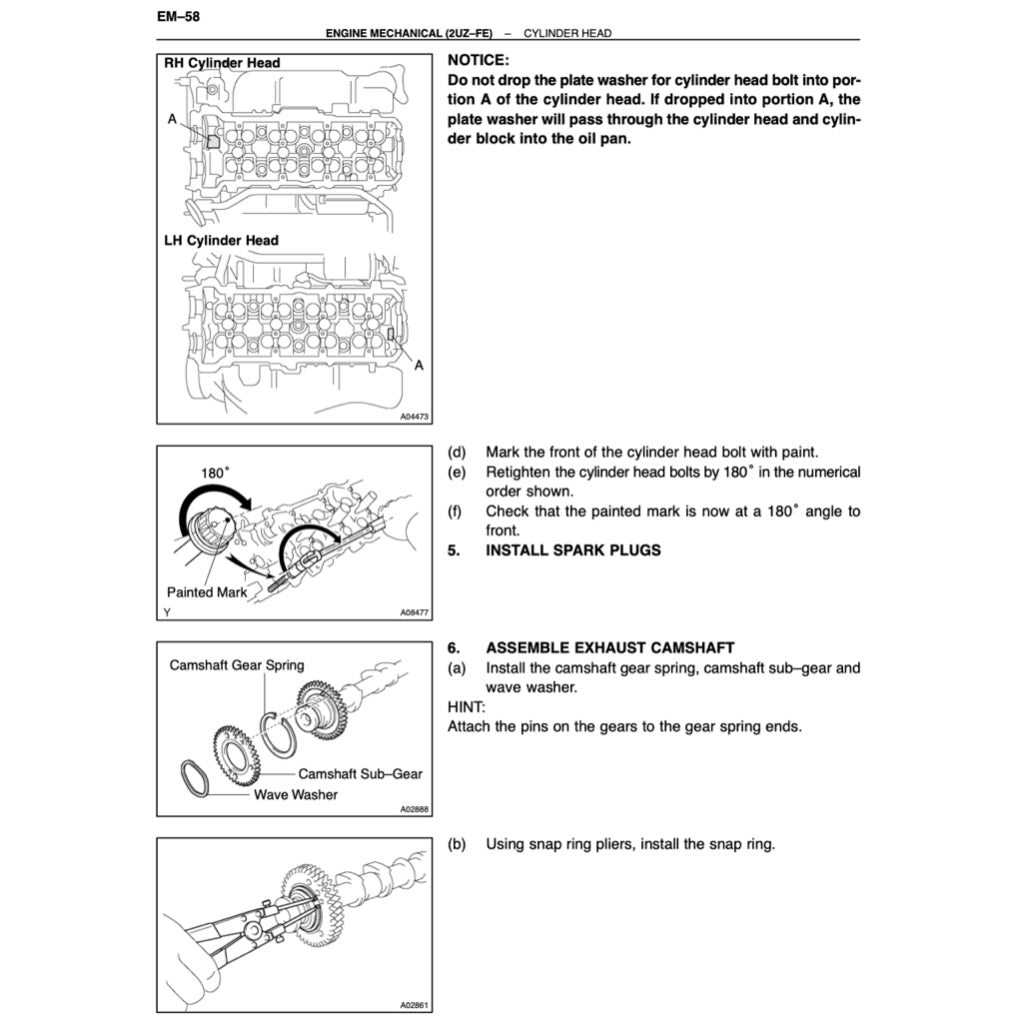 EM–58

ENGINE MECHANICAL (2UZ–FE) – CYLINDER HEAD

RH Cylinder Head

A

LH Cylinder Head

A

A04473

NOTICE:
Do not drop the plate washer for cylinder head bolt into portion A of the cylinder head. If dropped into portion A, the plate washer will pass through the cylinder head and cylinder block into the oil pan.

180°

Painted Mark

Y

A08477

(d) Mark the front of the cylinder head bolt with paint.
(e) Retighten the cylinder head bolts by 180° in the numerical order shown.
(f) Check that the painted mark is now at a 180° angle to front.
5. INSTALL SPARK PLUGS

Camshaft Gear Spring

Camshaft Sub–Gear

Wave Washer

A02888

6. ASSEMBLE EXHAUST CAMSHAFT
(a) Install the camshaft gear spring, camshaft sub–gear and wave washer.
HINT:
Attach the pins on the gears to the gear spring ends.

A02861

(b) Using snap ring pliers, install the snap ring.