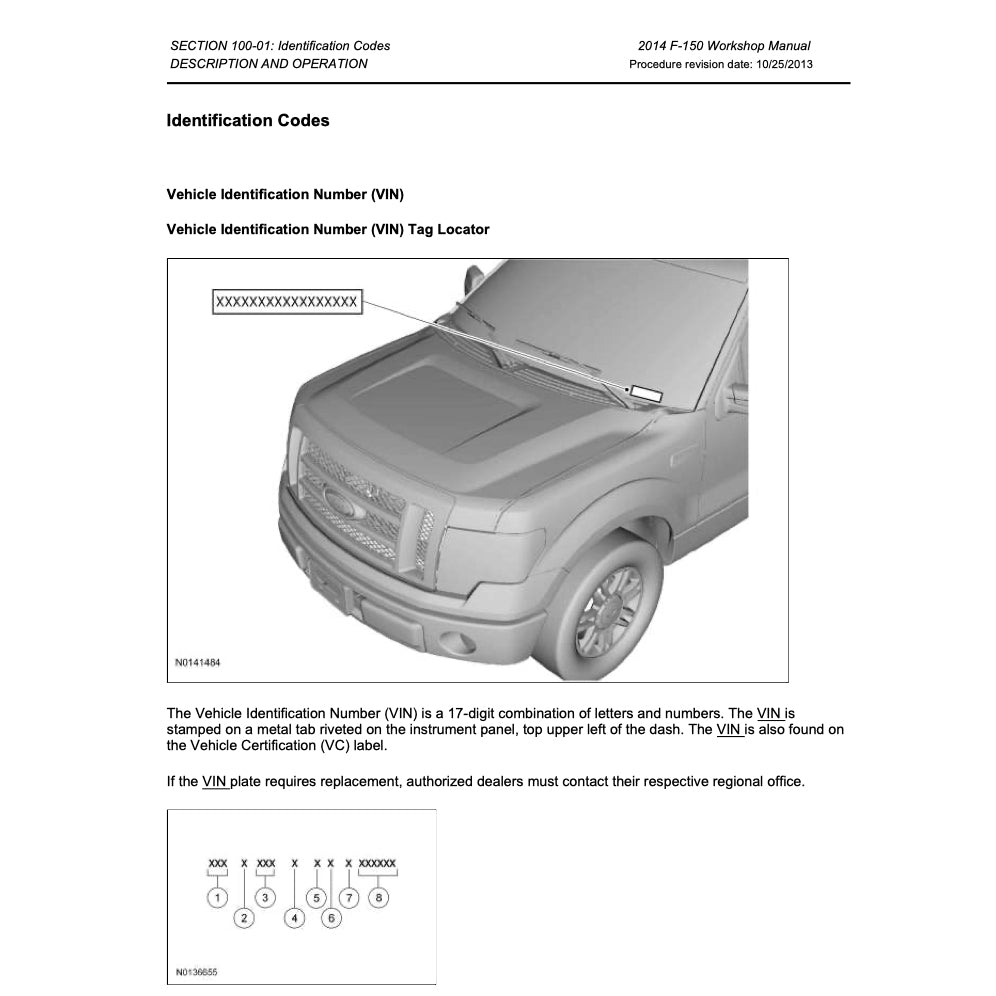 SECTION 100-01: Identification Codes
DESCRIPTION AND OPERATION

2014 F-150 Workshop Manual
Procedure revision date: 10/25/2013

Identification Codes

Vehicle Identification Number (VIN)

Vehicle Identification Number (VIN) Tag Locator

XXXXXXXXXXXXXXXXX

N0141484

The Vehicle Identification Number (VIN) is a 17-digit combination of letters and numbers. The VIN is stamped on a metal tab riveted on the instrument panel, top upper left of the dash. The VIN is also found on the Vehicle Certification (VC) label.

If the VIN plate requires replacement, authorized dealers must contact their respective regional office.

XXX X XXX X X X X XXXXXX

1 2 3 4 5 6 7 8

N0136655