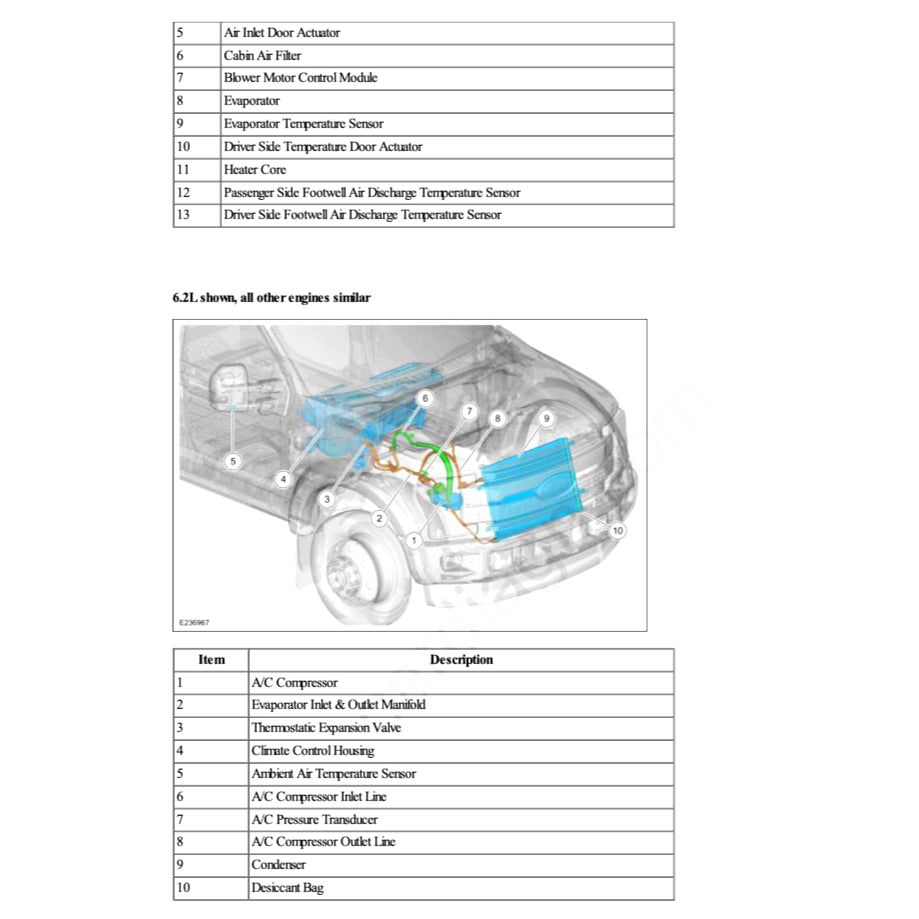 | 5 | Air Inlet Door Actuator |
|---|---|
| 6 | Cabin Air Filter |
| 7 | Blower Motor Control Module |
| 8 | Evaporator |
| 9 | Evaporator Temperature Sensor |
| 10 | Driver Side Temperature Door Actuator |
| 11 | Heater Core |
| 12 | Passenger Side Footwell Air Discharge Temperature Sensor |
| 13 | Driver Side Footwell Air Discharge Temperature Sensor |

6.2L shown, all other engines similar

6
7
8
9
5
4
3
2
1
10
E236967

| Item | Description |
|---|---|
| 1 | A/C Compressor |
| 2 | Evaporator Inlet & Outlet Manifold |
| 3 | Thermostatic Expansion Valve |
| 4 | Climate Control Housing |
| 5 | Ambient Air Temperature Sensor |
| 6 | A/C Compressor Inlet Line |
| 7 | A/C Pressure Transducer |
| 8 | A/C Compressor Outlet Line |
| 9 | Condenser |
| 10 | Desiccant Bag |