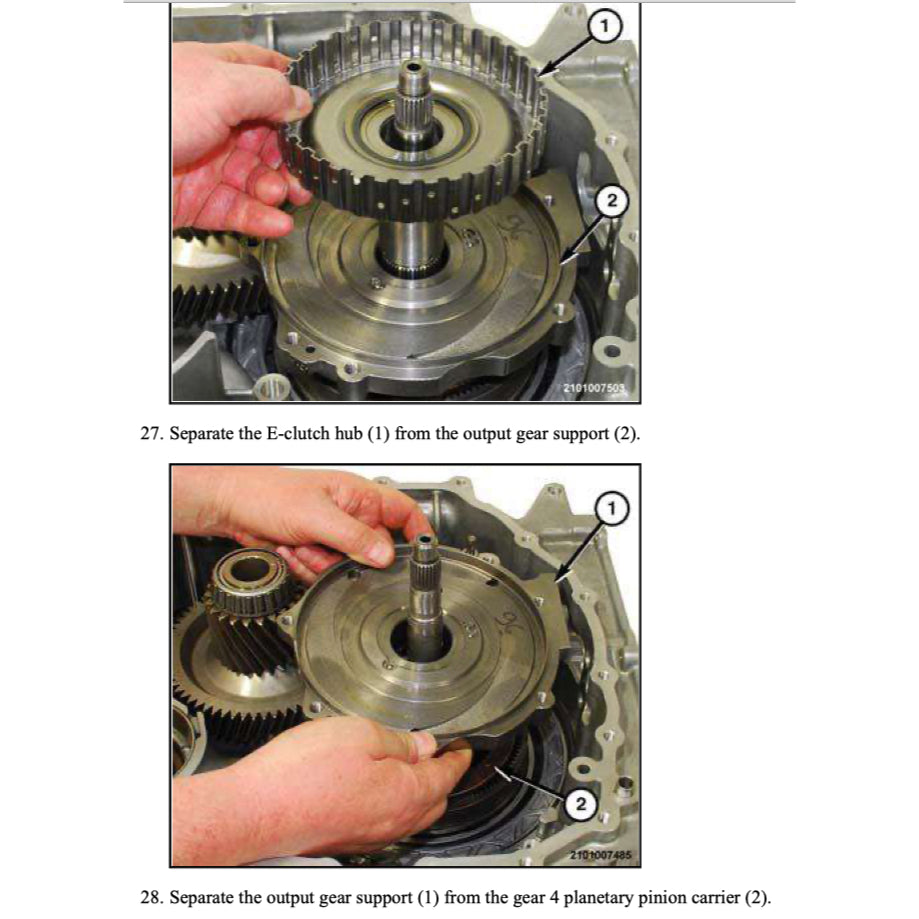 1
2
2101007503

27. Separate the E-clutch hub (1) from the output gear support (2).

1
2
2101007485

28. Separate the output gear support (1) from the gear 4 planetary pinion carrier (2).