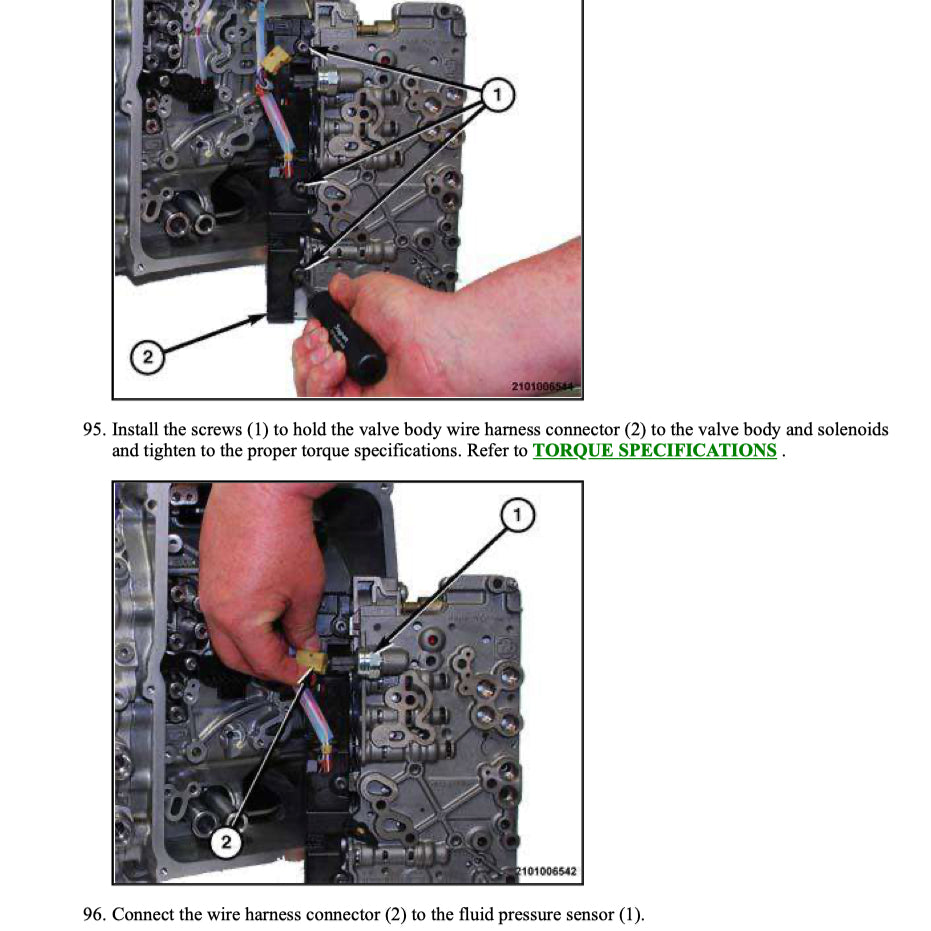 1

2

2101006544

95. Install the screws (1) to hold the valve body wire harness connector (2) to the valve body and solenoids and tighten to the proper torque specifications. Refer to TORQUE SPECIFICATIONS .

1

2

2101006542

96. Connect the wire harness connector (2) to the fluid pressure sensor (1).