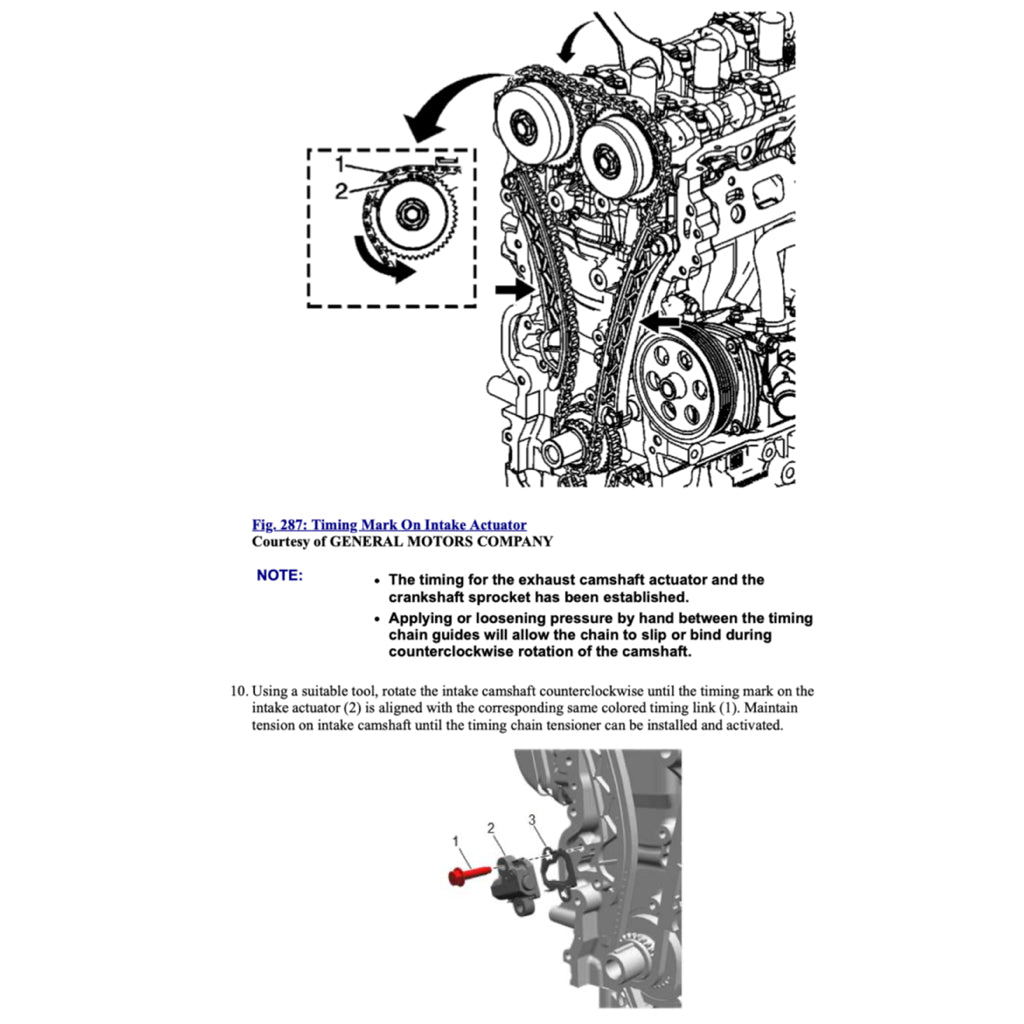 1
2

Fig. 287: Timing Mark On Intake Actuator
Courtesy of GENERAL MOTORS COMPANY

NOTE:
• The timing for the exhaust camshaft actuator and the crankshaft sprocket has been established.
• Applying or loosening pressure by hand between the timing chain guides will allow the chain to slip or bind during counterclockwise rotation of the camshaft.

10. Using a suitable tool, rotate the intake camshaft counterclockwise until the timing mark on the intake actuator (2) is aligned with the corresponding same colored timing link (1). Maintain tension on intake camshaft until the timing chain tensioner can be installed and activated.

1
2
3