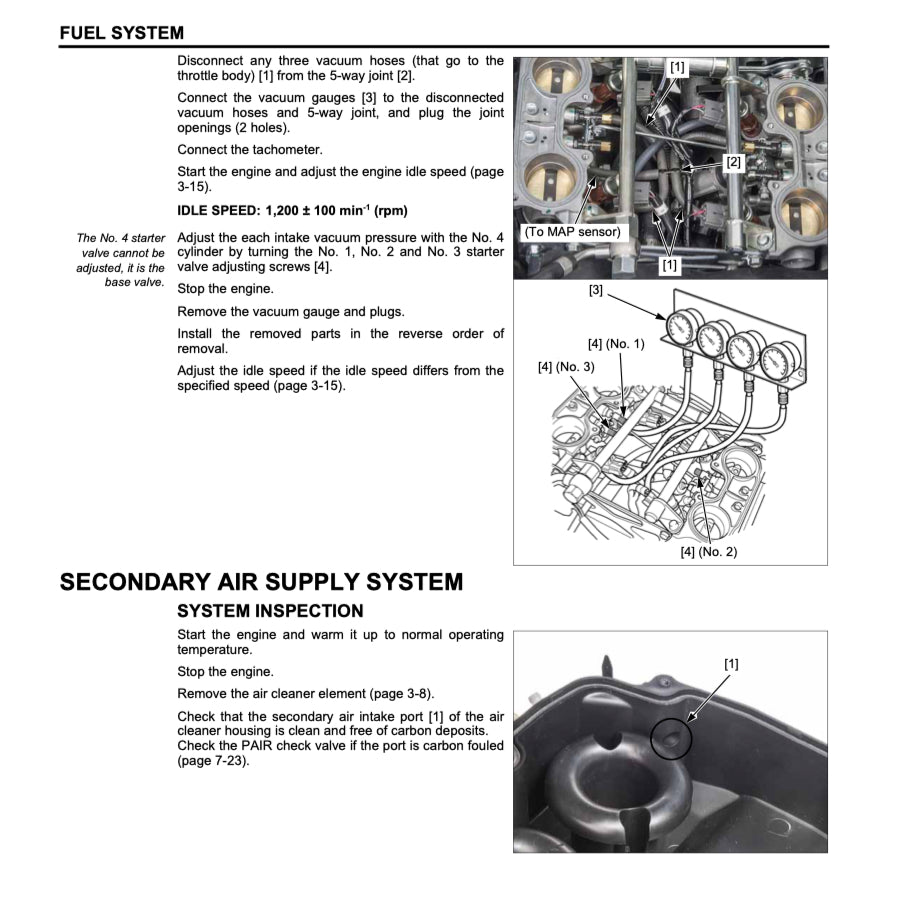 FUEL SYSTEM

Disconnect any three vacuum hoses (that go to the throttle body) [1] from the 5-way joint [2].

Connect the vacuum gauges [3] to the disconnected vacuum hoses and 5-way joint, and plug the joint openings (2 holes).

Connect the tachometer.

Start the engine and adjust the engine idle speed (page 3-15).

IDLE SPEED: 1,200 ± 100 min$^{-1}$ (rpm)

The No. 4 starter valve cannot be adjusted, it is the base valve.

Adjust the each intake vacuum pressure with the No. 4 cylinder by turning the No. 1, No. 2 and No. 3 starter valve adjusting screws [4].

Stop the engine.

Remove the vacuum gauge and plugs.

Install the removed parts in the reverse order of removal.

Adjust the idle speed if the idle speed differs from the specified speed (page 3-15).

[1]
[2]
(To MAP sensor)
[1]
[3]
[4] (No. 1)
[4] (No. 3)
[4] (No. 2)

SECONDARY AIR SUPPLY SYSTEM

SYSTEM INSPECTION

Start the engine and warm it up to normal operating temperature.

Stop the engine.

Remove the air cleaner element (page 3-8).

Check that the secondary air intake port [1] of the air cleaner housing is clean and free of carbon deposits. Check the PAIR check valve if the port is carbon fouled (page 7-23).

[1]