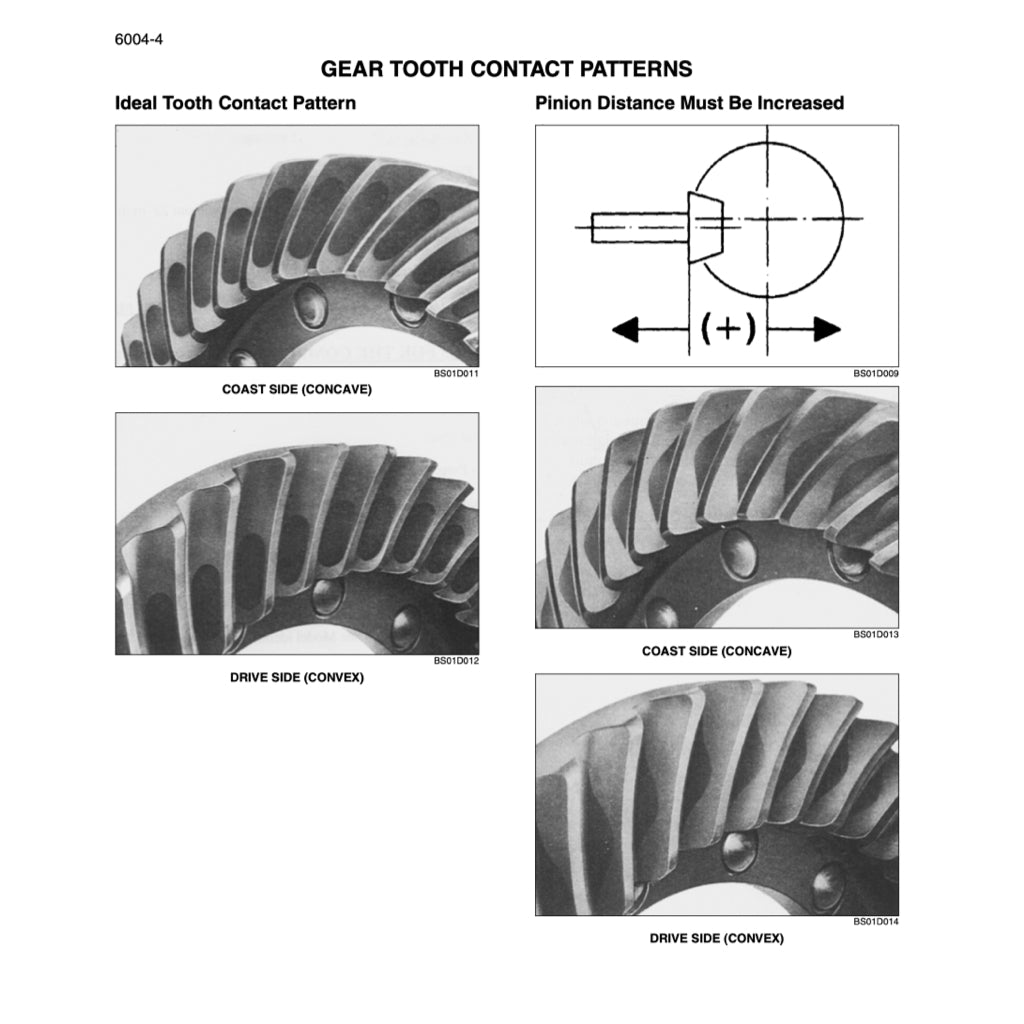 6004-4

GEAR TOOTH CONTACT PATTERNS

Ideal Tooth Contact Pattern

BS01D011

COAST SIDE (CONCAVE)

BS01D012

DRIVE SIDE (CONVEX)

Pinion Distance Must Be Increased

(+)

BS01D009

BS01D013

COAST SIDE (CONCAVE)

BS01D014

DRIVE SIDE (CONVEX)