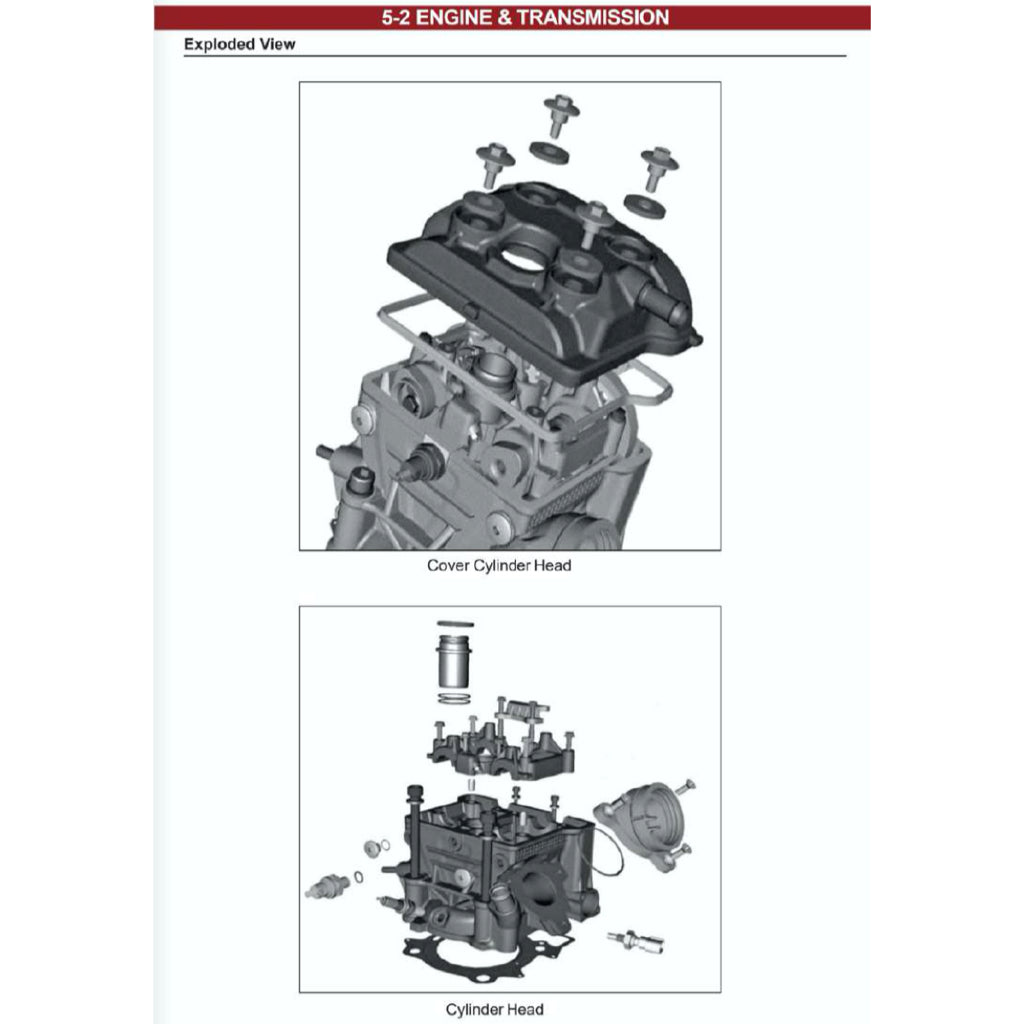 5-2 ENGINE & TRANSMISSION

Exploded View

Cover Cylinder Head

Cylinder Head