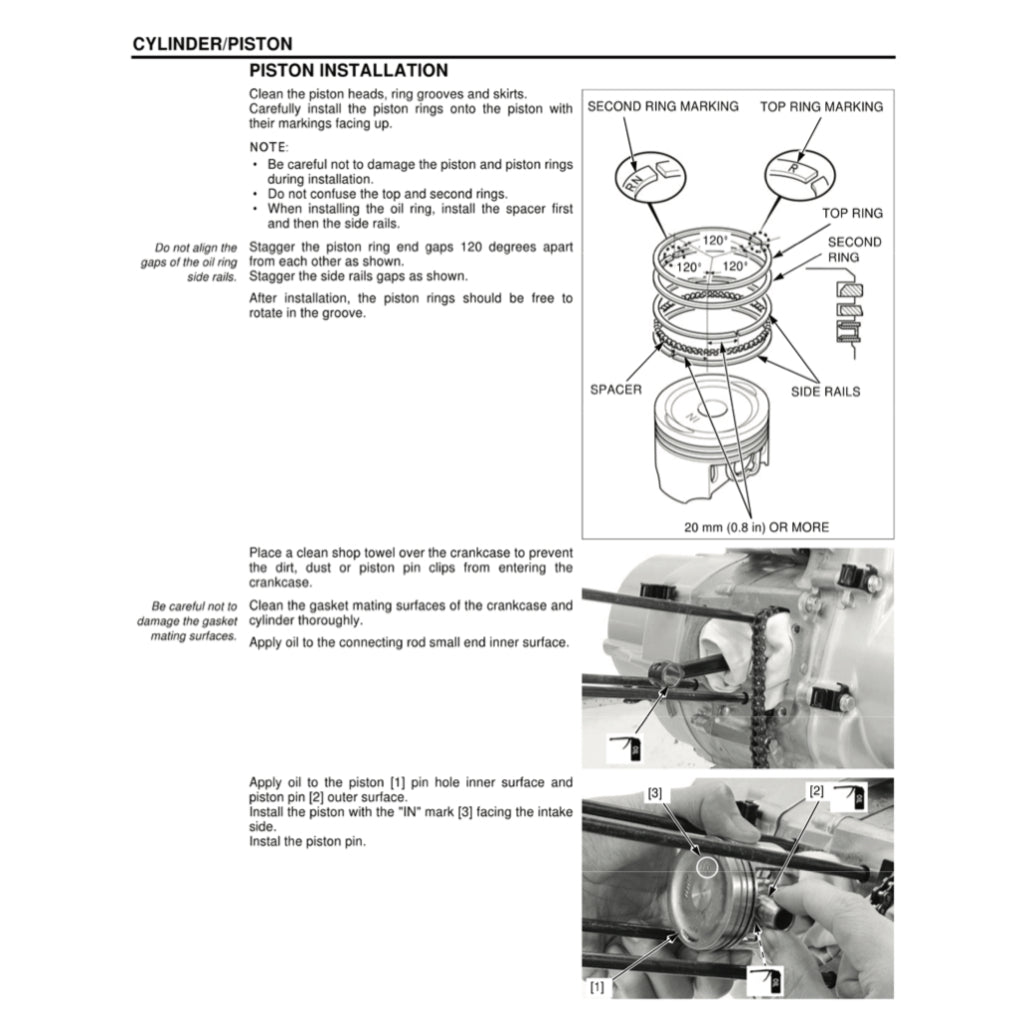 CYLINDER/PISTON

PISTON INSTALLATION

Clean the piston heads, ring grooves and skirts.
Carefully install the piston rings onto the piston with their markings facing up.

NOTE:
• Be careful not to damage the piston and piston rings during installation.
• Do not confuse the top and second rings.
• When installing the oil ring, install the spacer first and then the side rails.

Do not align the gaps of the oil ring side rails.

Stagger the piston ring end gaps 120 degrees apart from each other as shown.
Stagger the side rails gaps as shown.

After installation, the piston rings should be free to rotate in the groove.

SECOND RING MARKING
TOP RING MARKING
RN
R
TOP RING
SECOND RING
120°
120°
120°
SPACER
SIDE RAILS
IN
20 mm (0.8 in) OR MORE

Place a clean shop towel over the crankcase to prevent the dirt, dust or piston pin clips from entering the crankcase.

Be careful not to damage the gasket mating surfaces.

Clean the gasket mating surfaces of the crankcase and cylinder thoroughly.

Apply oil to the connecting rod small end inner surface.

Apply oil to the piston [1] pin hole inner surface and piston pin [2] outer surface.
Install the piston with the "IN" mark [3] facing the intake side.
Instal the piston pin.

[3]
[2]
[1]