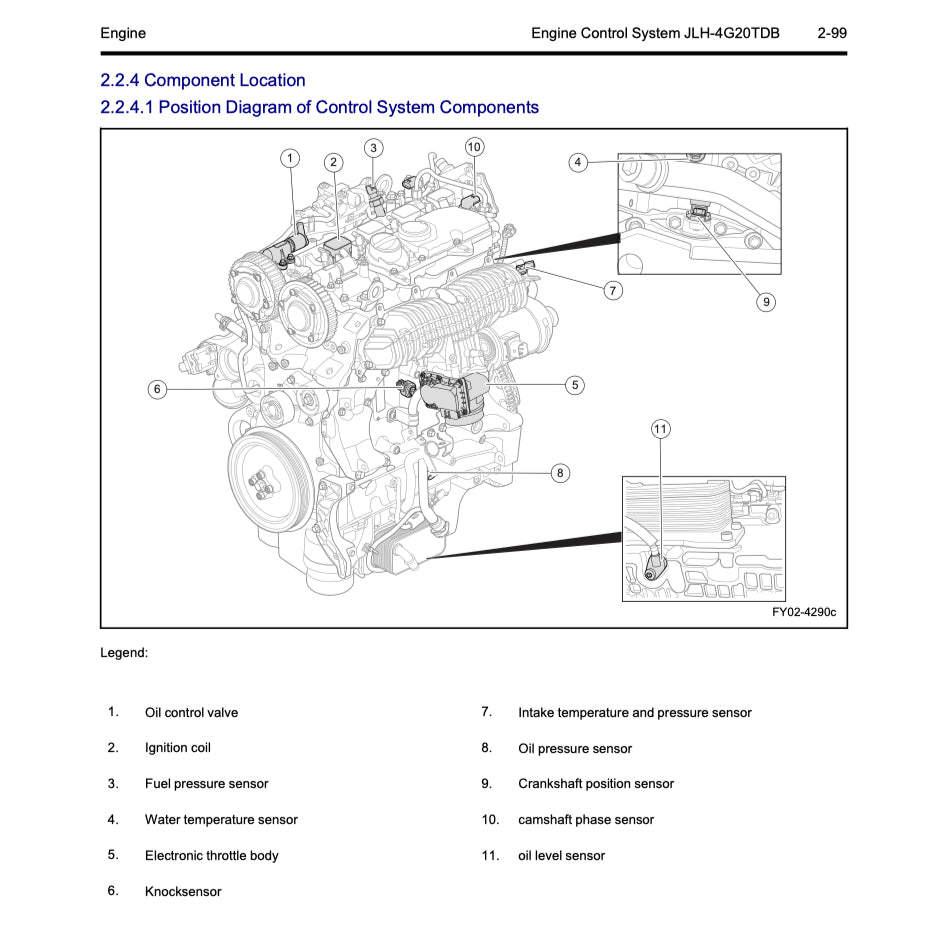 Engine Engine Control System JLH-4G20TDB 2-99

2.2.4 Component Location

2.2.4.1 Position Diagram of Control System Components

1 2 3 10 4 7 9 6 5 11 8

FY02-4290c

Legend:

1. Oil control valve
2. Ignition coil
3. Fuel pressure sensor
4. Water temperature sensor
5. Electronic throttle body
6. Knocksensor

7. Intake temperature and pressure sensor
8. Oil pressure sensor
9. Crankshaft position sensor
10. camshaft phase sensor
11. oil level sensor