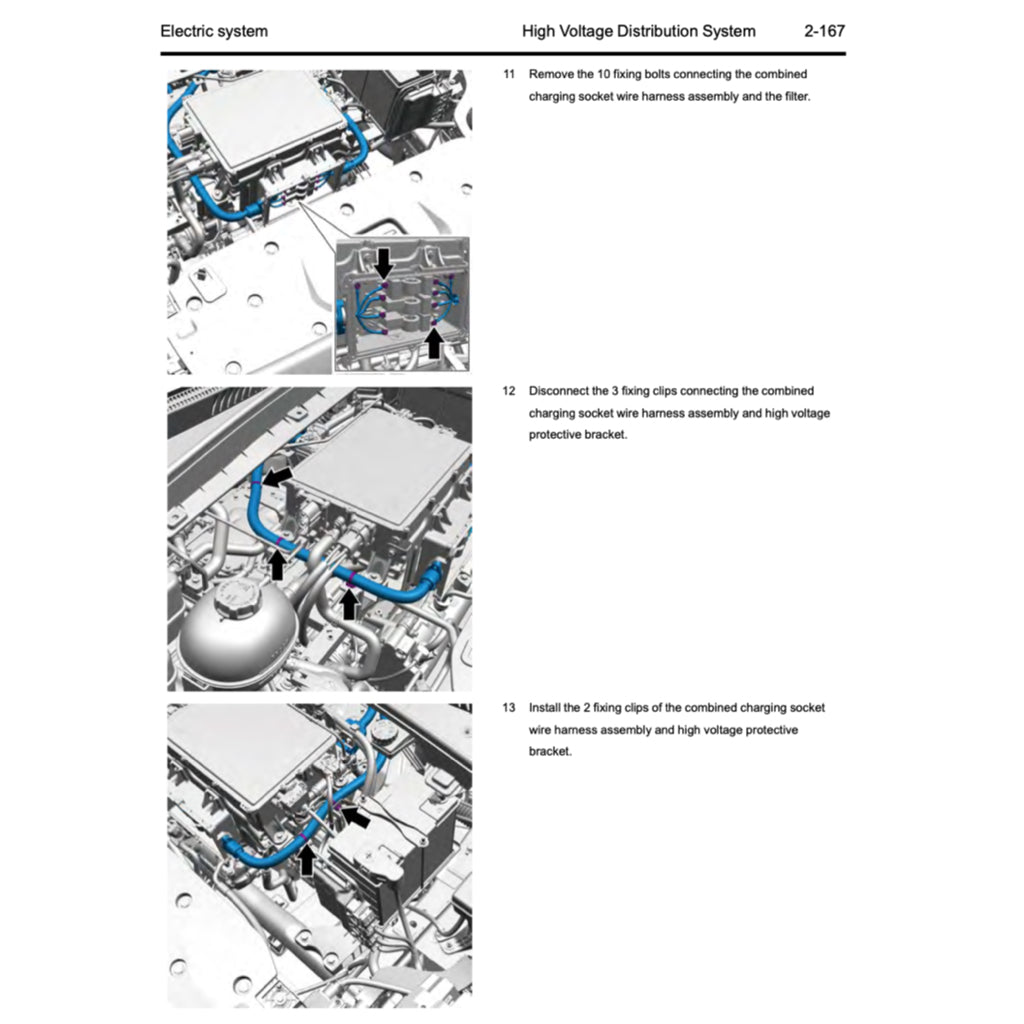 Electric system High Voltage Distribution System 2-167

11 Remove the 10 fixing bolts connecting the combined charging socket wire harness assembly and the filter.

12 Disconnect the 3 fixing clips connecting the combined charging socket wire harness assembly and high voltage protective bracket.

13 Install the 2 fixing clips of the combined charging socket wire harness assembly and high voltage protective bracket.